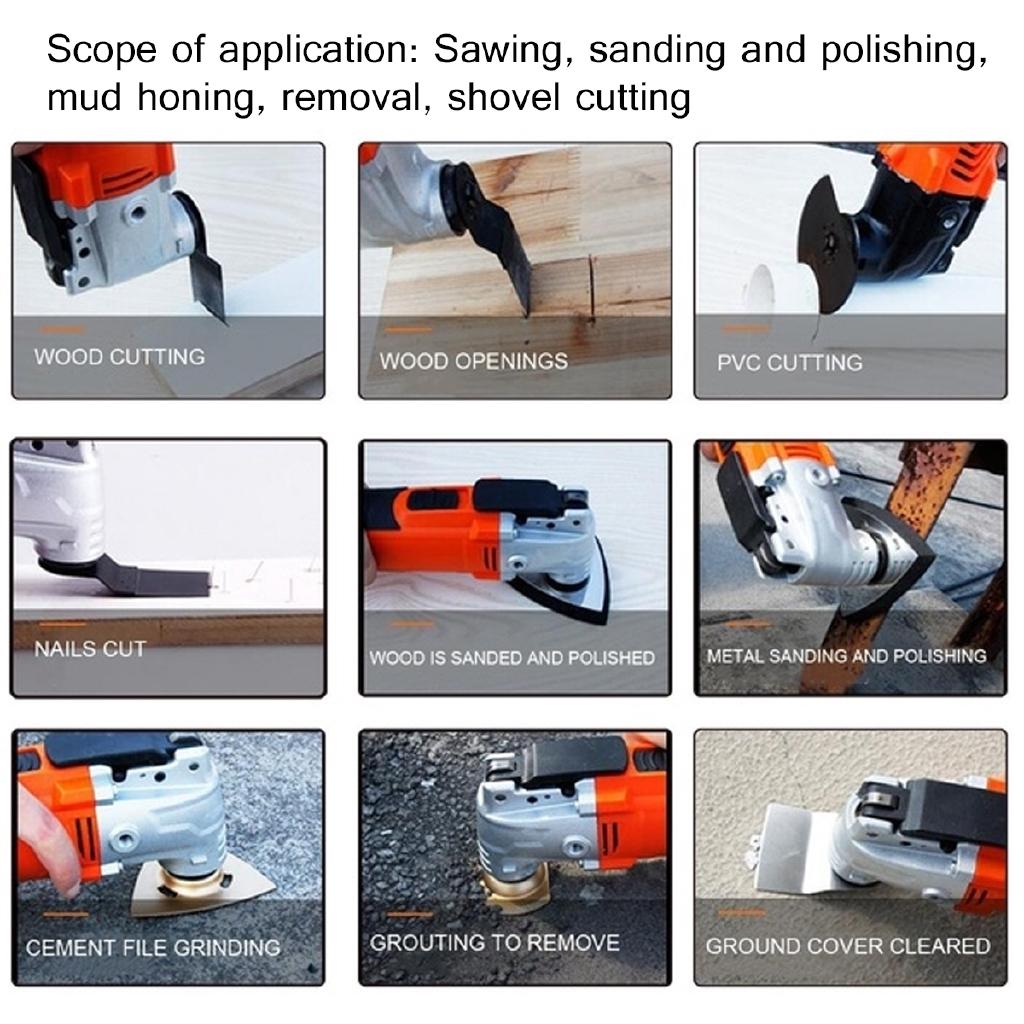 Scope of application: Sawing, sanding and polishing, mud honing, removal, shovel cutting

WOOD CUTTING

WOOD OPENINGS

PVC CUTTING

NAILS CUT

WOOD IS SANDED AND POLISHED

METAL SANDING AND POLISHING

CEMENT FILE GRINDING

GROUTING TO REMOVE

GROUND COVER CLEARED