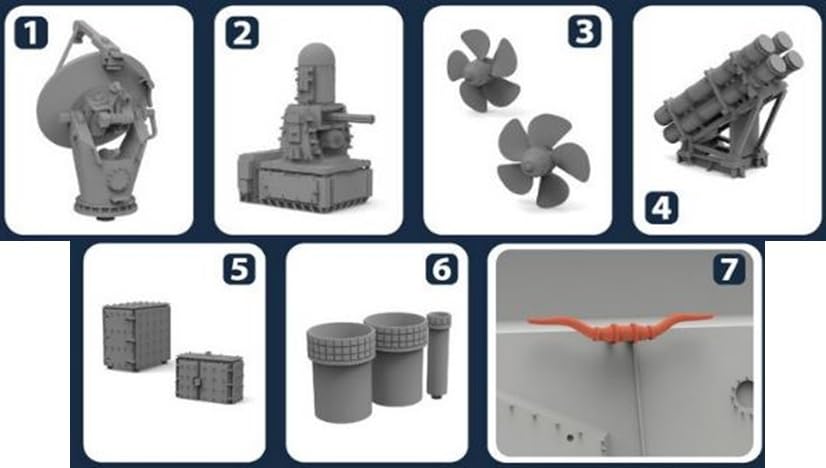 1

2

3

4

5

6

7