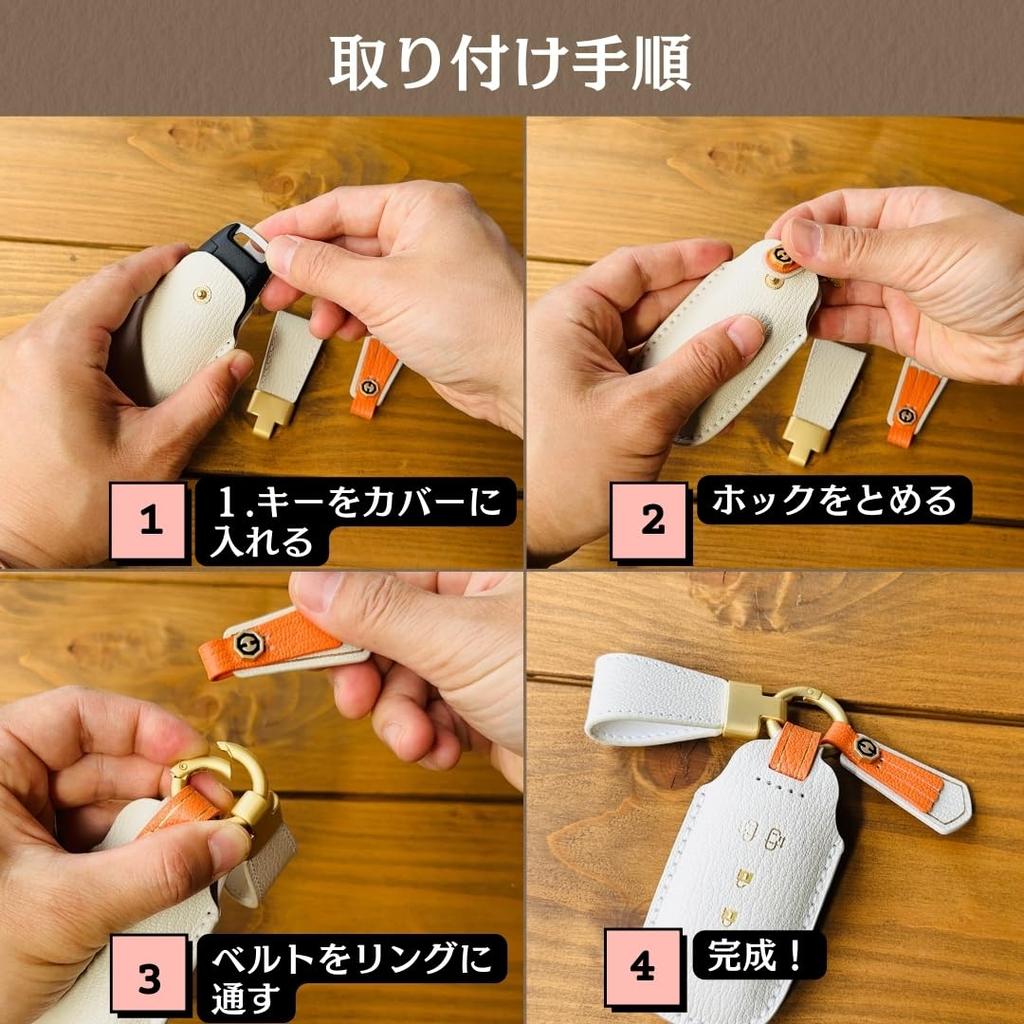 取り付け手順

1

１.キーをカバーに入れる

2

ホックをとめる

3

ベルトをリングに通す

4

完成！