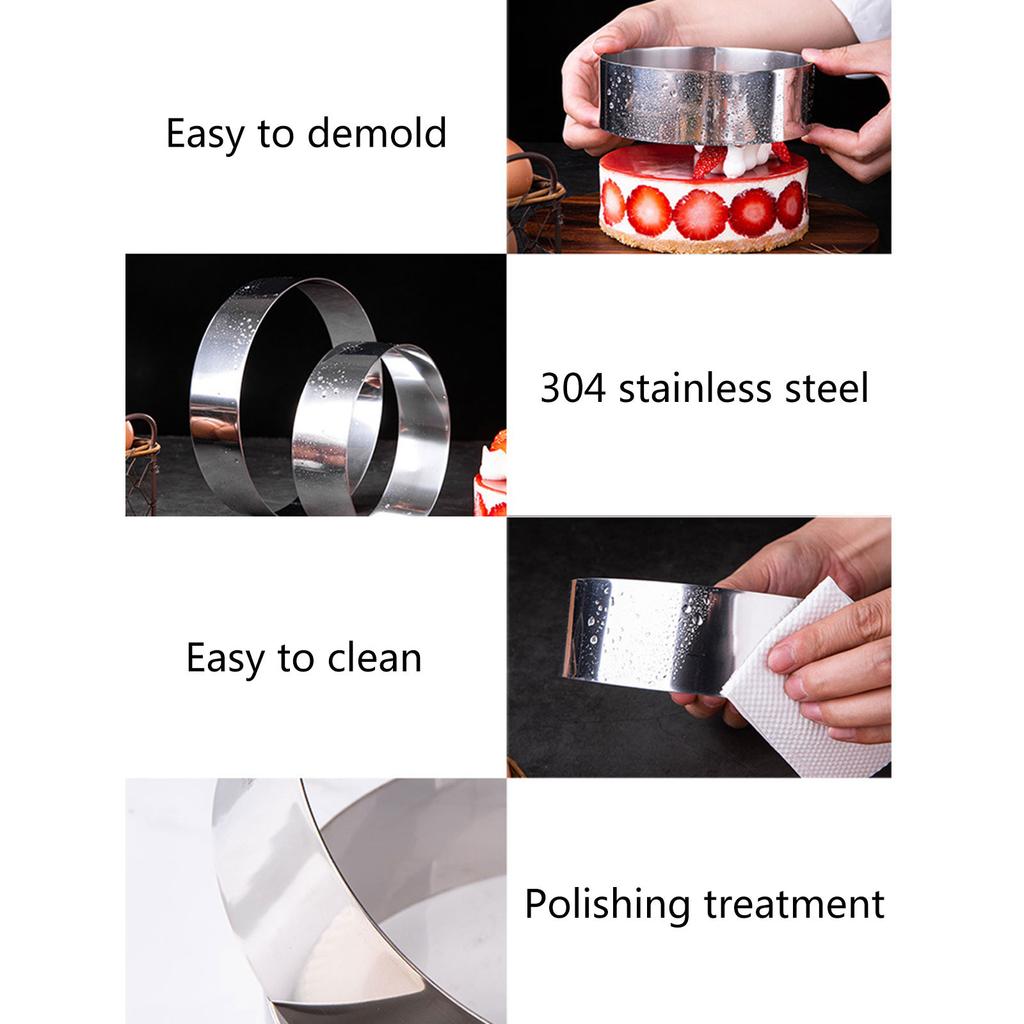 Easy to demold

304 stainless steel

Easy to clean

Polishing treatment