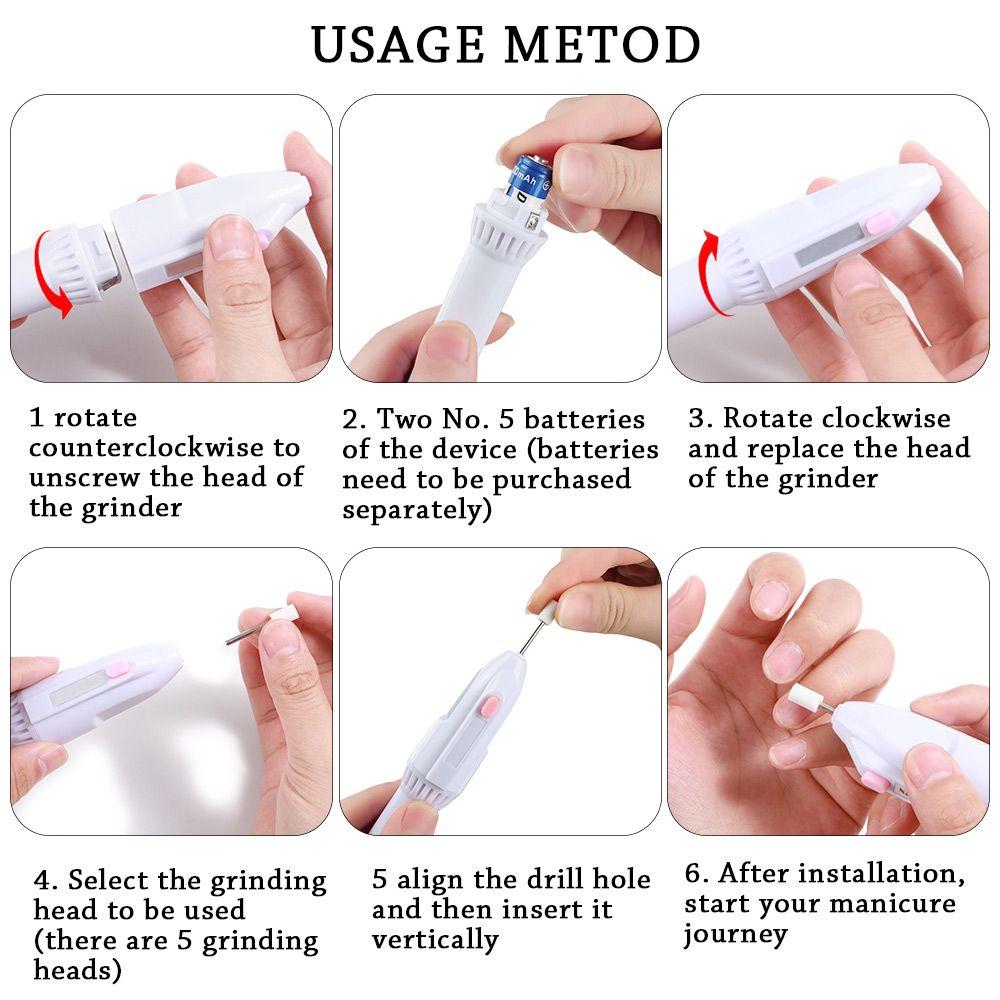 USAGE METOD

1 rotate counterclockwise to unscrew the head of the grinder

2. Two No. 5 batteries of the device (batteries need to be purchased separately)

3. Rotate clockwise and replace the head of the grinder

4. Select the grinding head to be used (there are 5 grinding heads)

5 align the drill hole and then insert it vertically

6. After installation, start your manicure journey