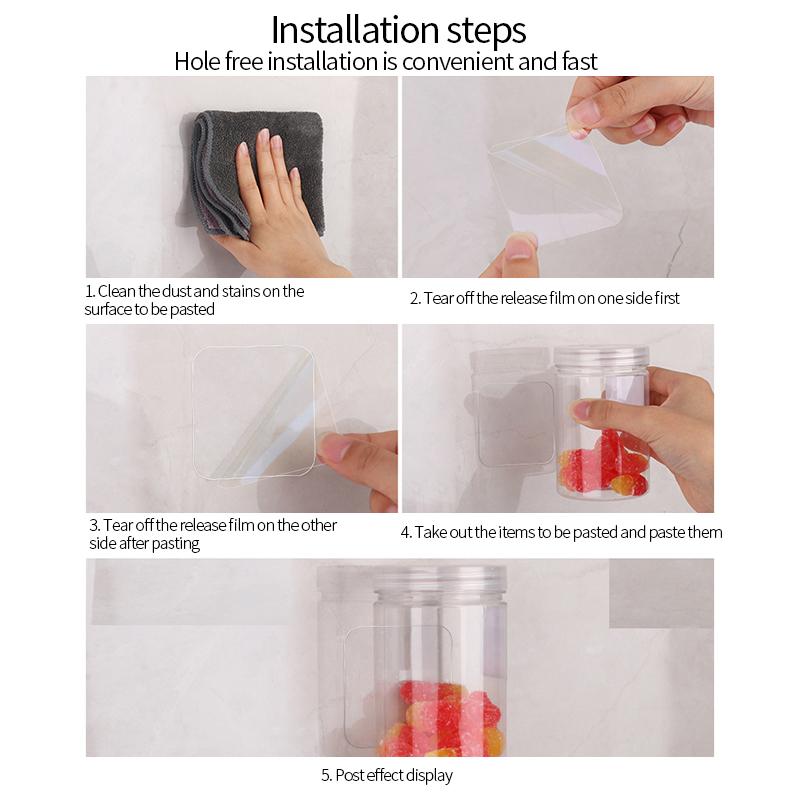 Installation steps
Hole free installation is convenient and fast

1. Clean the dust and stains on the surface to be pasted

2. Tear off the release film on one side first

3. Tear off the release film on the other side after pasting

4. Take out the items to be pasted and paste them

5. Post effect display