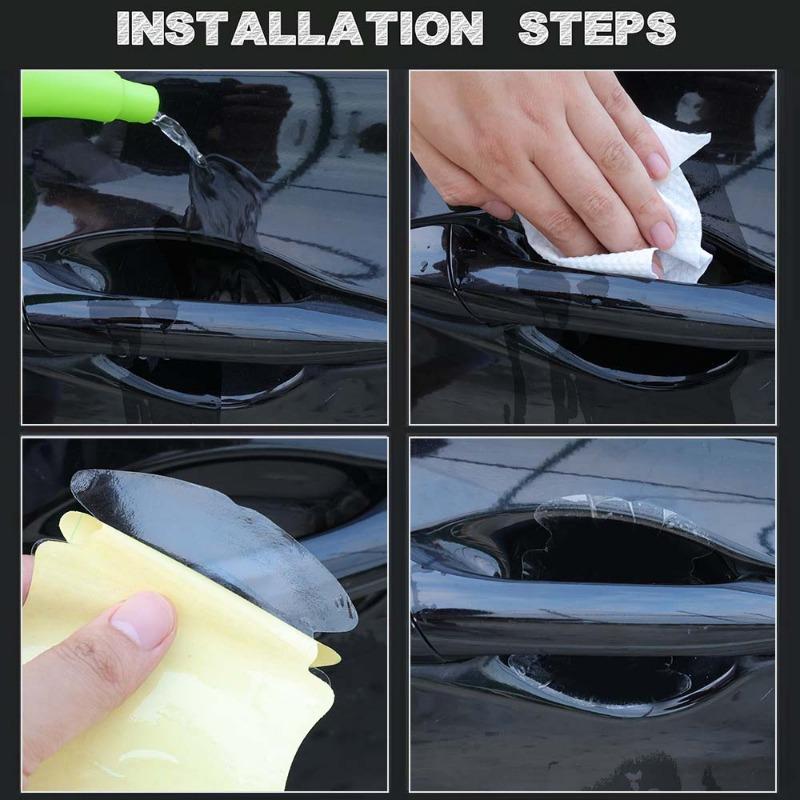 INSTALLATION STEPS