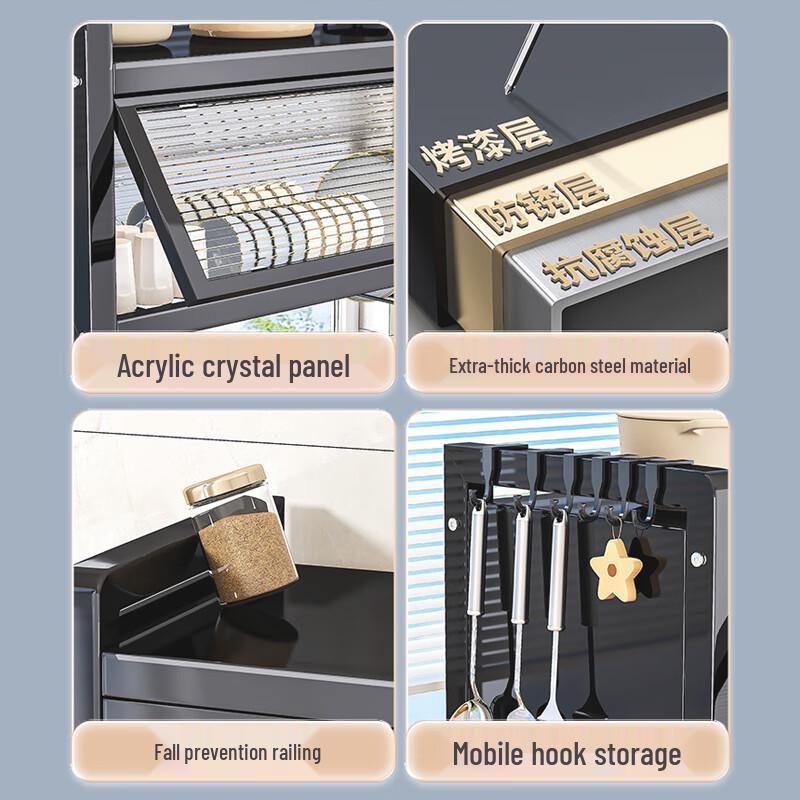 Acrylic crystal panel

烤漆层
防锈层
抗腐蚀层

Extra-thick carbon steel material

Fall prevention railing

Mobile hook storage