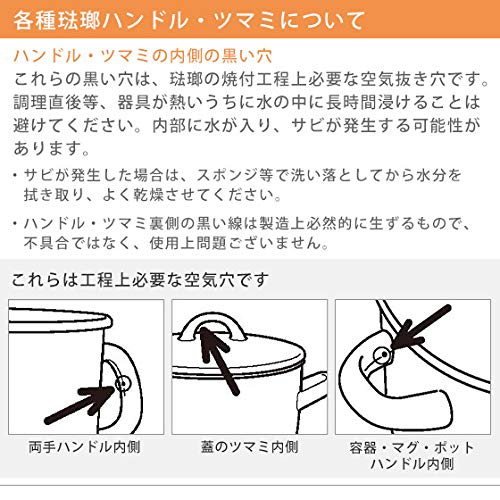 各種琺瑯ハンドル・ツマミについて

ハンドル・ツマミの内側の黒い穴

これらの黒い穴は、琺瑯の焼付工程上必要な空気抜き穴です。調理直後等、器具が熱いうちに水の中に長時間浸けることは避けてください。内部に水が入り、サビが発生する可能性があります。

・サビが発生した場合は、スポンジ等で洗い落としてから水分を拭き取り、よく乾燥させてください。

・ハンドル・ツマミ裏側の黒い線は製造上必然的に生ずるもので、不具合ではなく、使用上問題ございません。

これらは工程上必要な空気穴です

両手ハンドル内側

蓋のツマミ内側

容器・マグ・ポット ハンドル内側