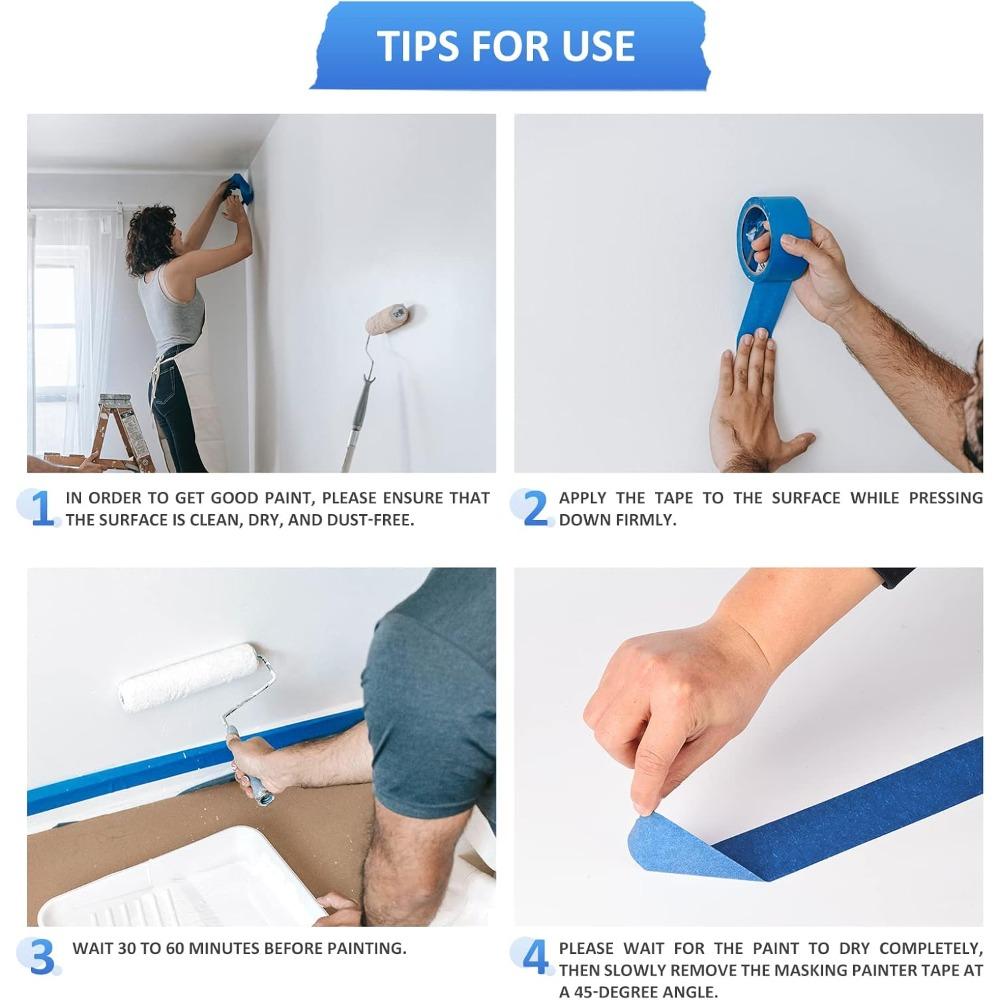 TIPS FOR USE

1 IN ORDER TO GET GOOD PAINT, PLEASE ENSURE THAT THE SURFACE IS CLEAN, DRY, AND DUST-FREE.

2 APPLY THE TAPE TO THE SURFACE WHILE PRESSING DOWN FIRMLY.

3 WAIT 30 TO 60 MINUTES BEFORE PAINTING.

4 PLEASE WAIT FOR THE PAINT TO DRY COMPLETELY, THEN SLOWLY REMOVE THE MASKING PAINTER TAPE AT A 45-DEGREE ANGLE.