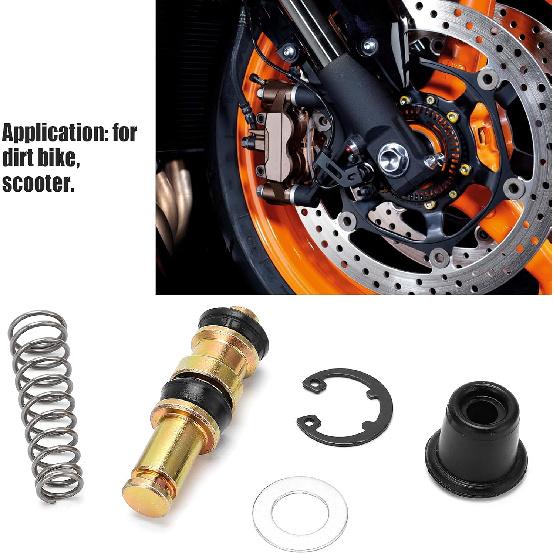 Application: for dirt bike, scooter.