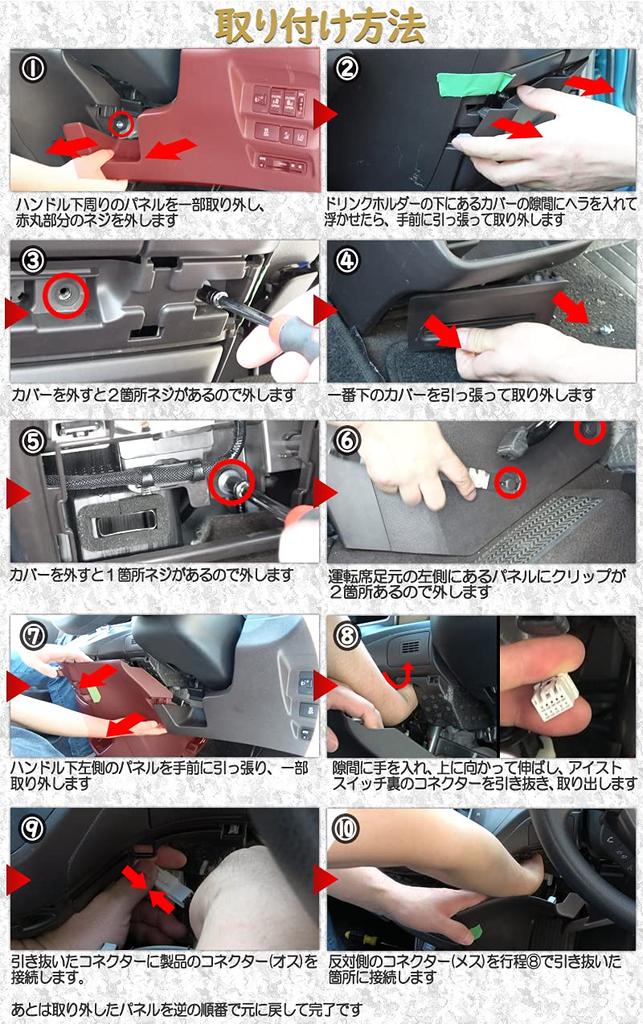 取り付け方法

①
ハンドル下周りのパネルを一部取り外し、赤丸部分のネジを外します

②
ドリンクホルダーの下にあるカバーの隙間にヘラを入れて浮かせたら、手前に引っ張って取り外します

③
カバーを外すと２箇所ネジがあるので外します

④
一番下のカバーを引っ張って取り外します

⑤
カバーを外すと１箇所ネジがあるので外します

⑥
運転席足元の左側にあるパネルにクリップが２箇所あるので外します

⑦
ハンドル下左側のパネルを手前に引っ張り、一部取り外します

⑧
隙間に手を入れ、上に向かって伸ばし、アイストスイッチ裏のコネクターを引き抜き、取り出します

⑨
引き抜いたコネクターに製品のコネクター(オス)を接続します。

⑩
反対側のコネクター(メス)を行程⑧で引き抜いた箇所に接続します

あとは取り外したパネルを逆の順番で元に戻して完了です