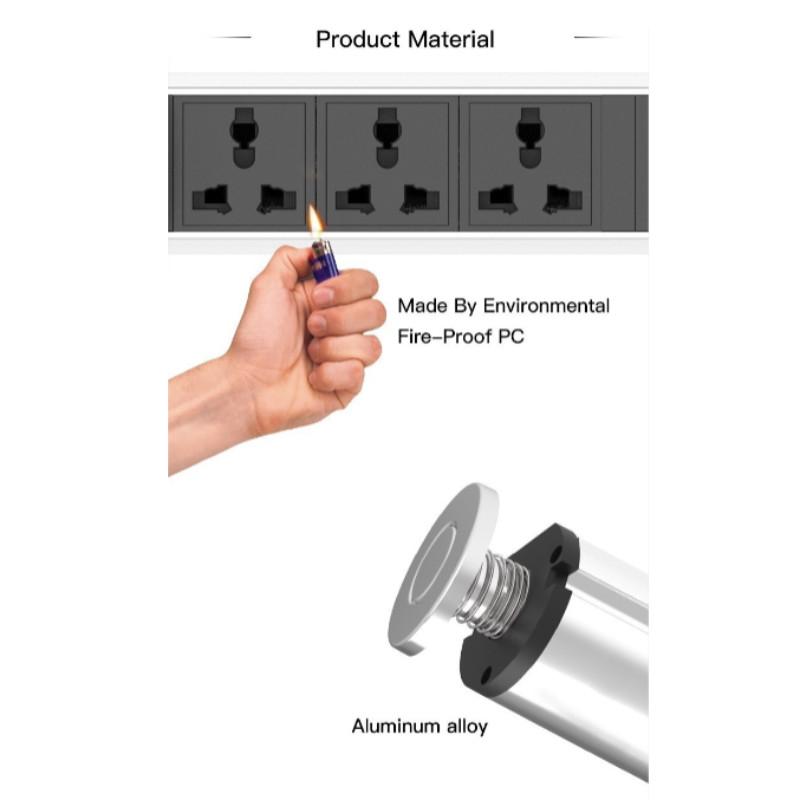 Product Material

Made By Environmental Fire-Proof PC

Aluminum alloy