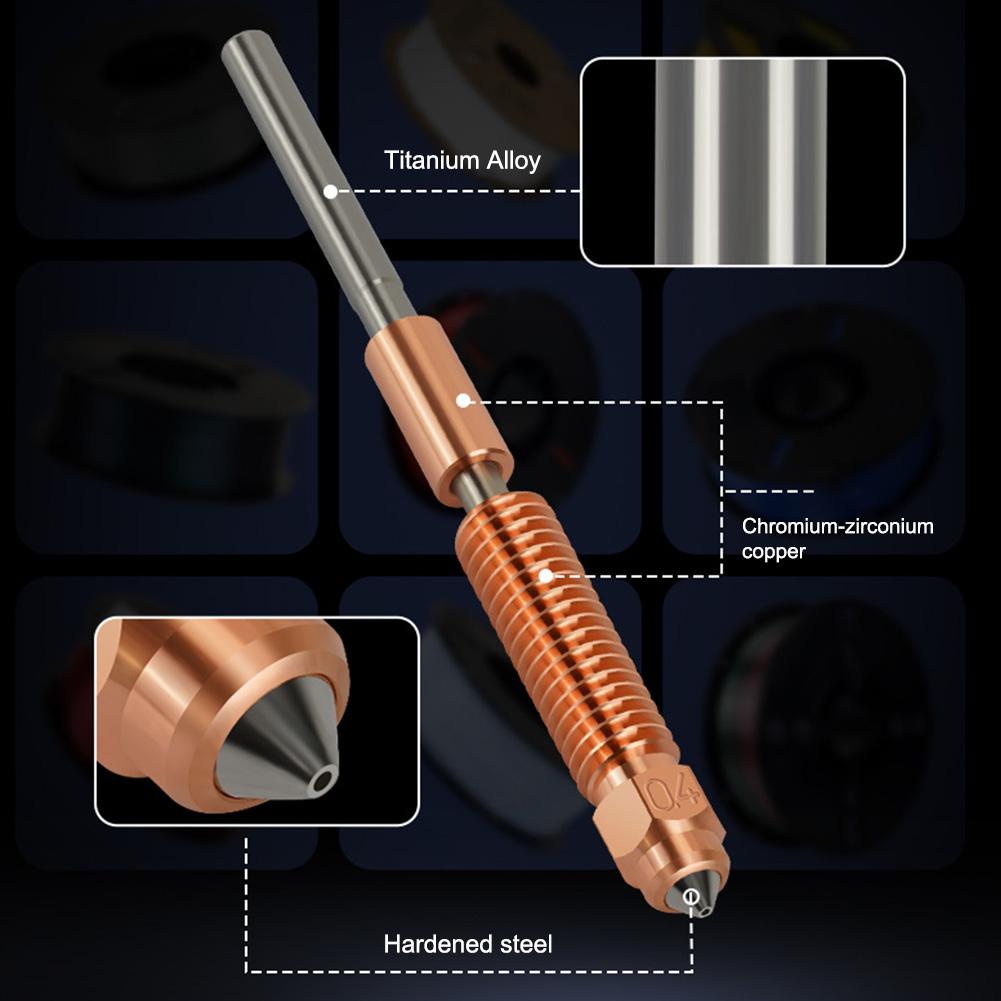 Titanium Alloy

Chromium-zirconium copper

0.4

Hardened steel