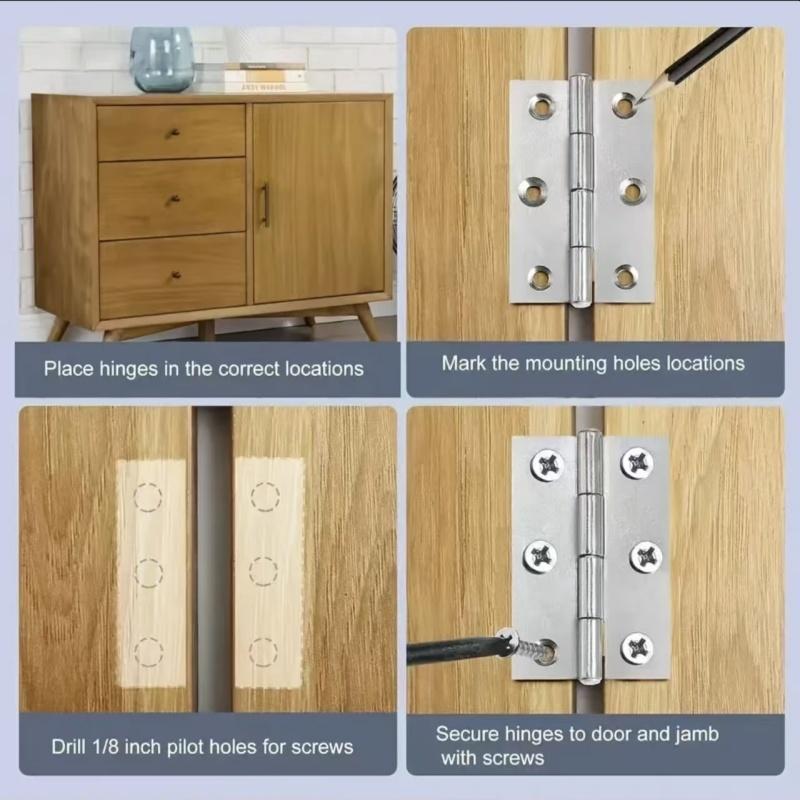 Place hinges in the correct locations

Mark the mounting holes locations

Drill 1/8 inch pilot holes for screws

Secure hinges to door and jamb with screws