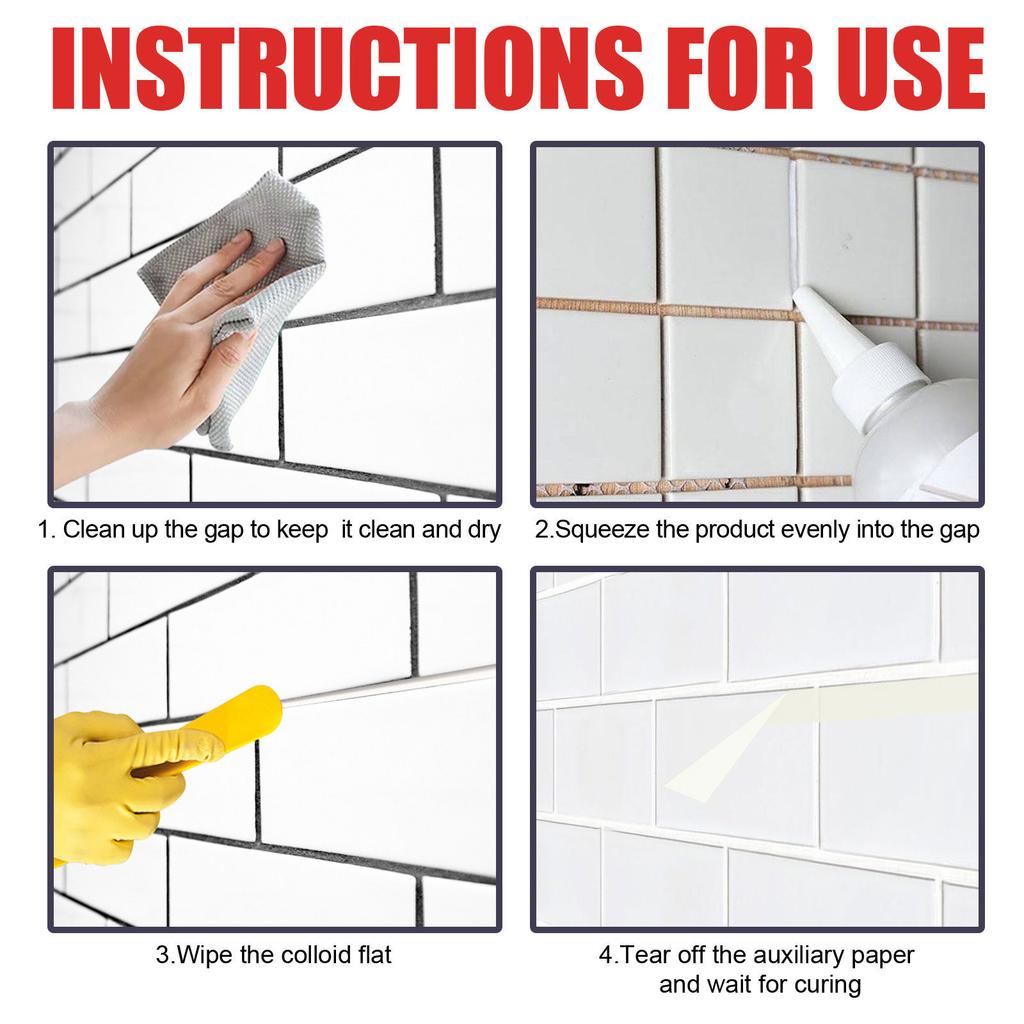 INSTRUCTIONS FOR USE

1. Clean up the gap to keep it clean and dry

2.Squeeze the product evenly into the gap

3.Wipe the colloid flat

4.Tear off the auxiliary paper and wait for curing