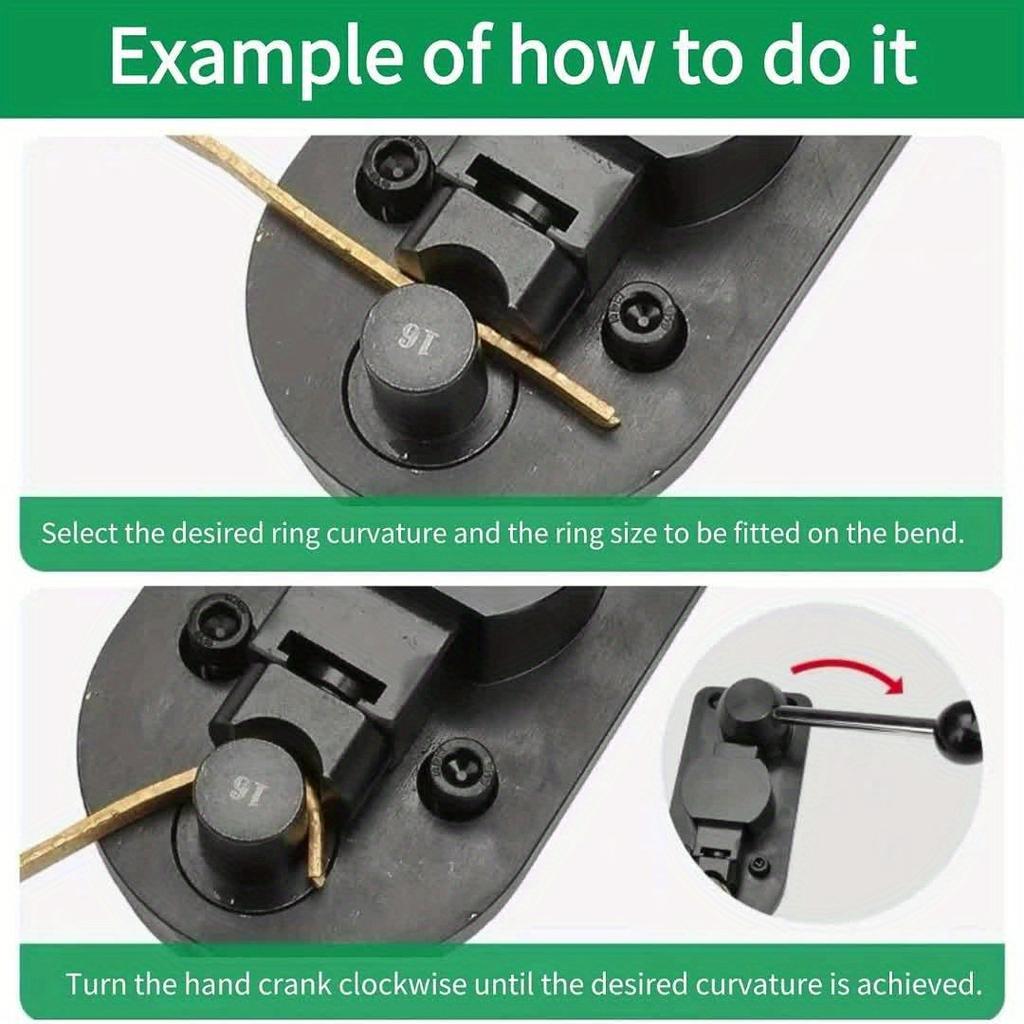 Example of how to do it

16

Select the desired ring curvature and the ring size to be fitted on the bend.

16

Turn the hand crank clockwise until the desired curvature is achieved.