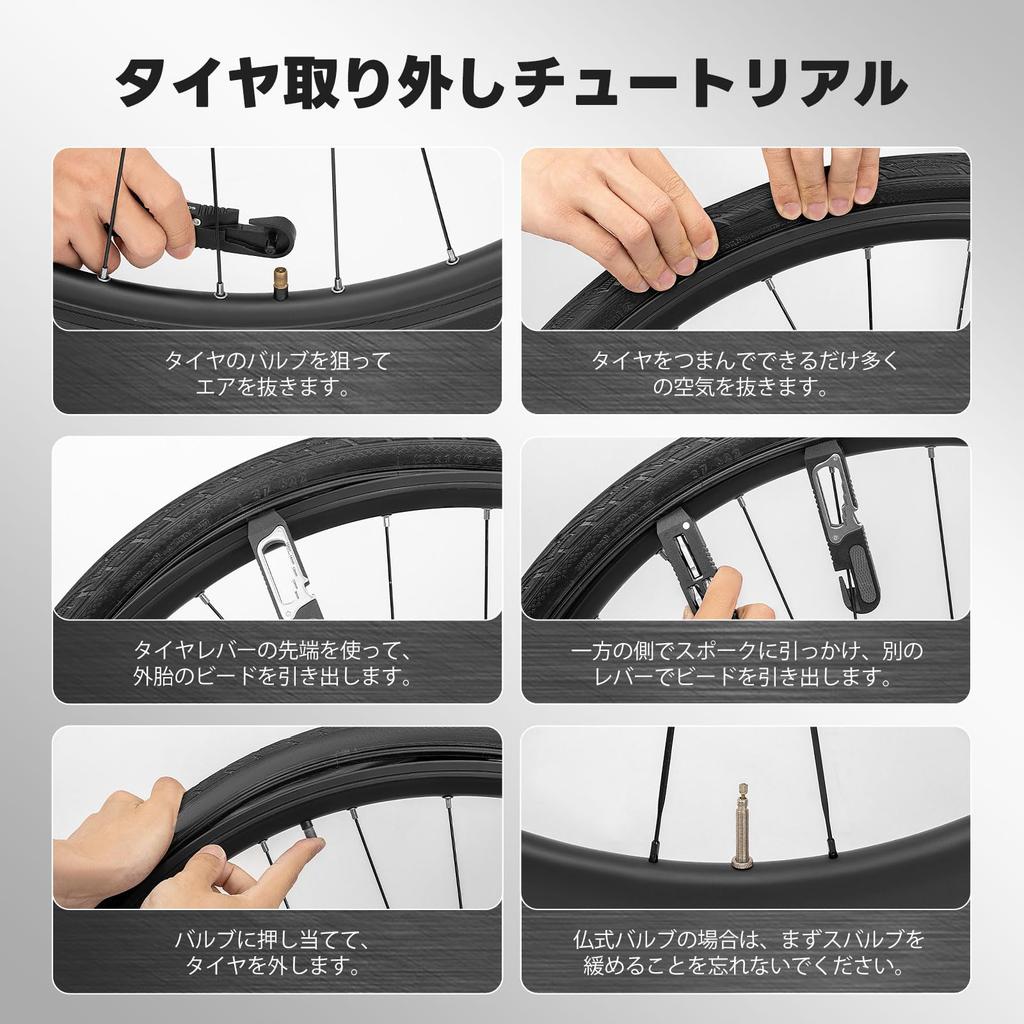 タイヤ取り外しチュートリアル

タイヤのバルブを狙って
エアを抜きます。

タイヤをつまんでできるだけ多く
の空気を抜きます。

タイヤレバーの先端を使って、
外胎のビードを引き出します。

一方の側でスポークに引っかけ、別の
レバーでビードを引き出します。

バルブに押し当てて、
タイヤを外します。

仏式バルブの場合は、まずスバルブを
緩めることを忘れないでください。