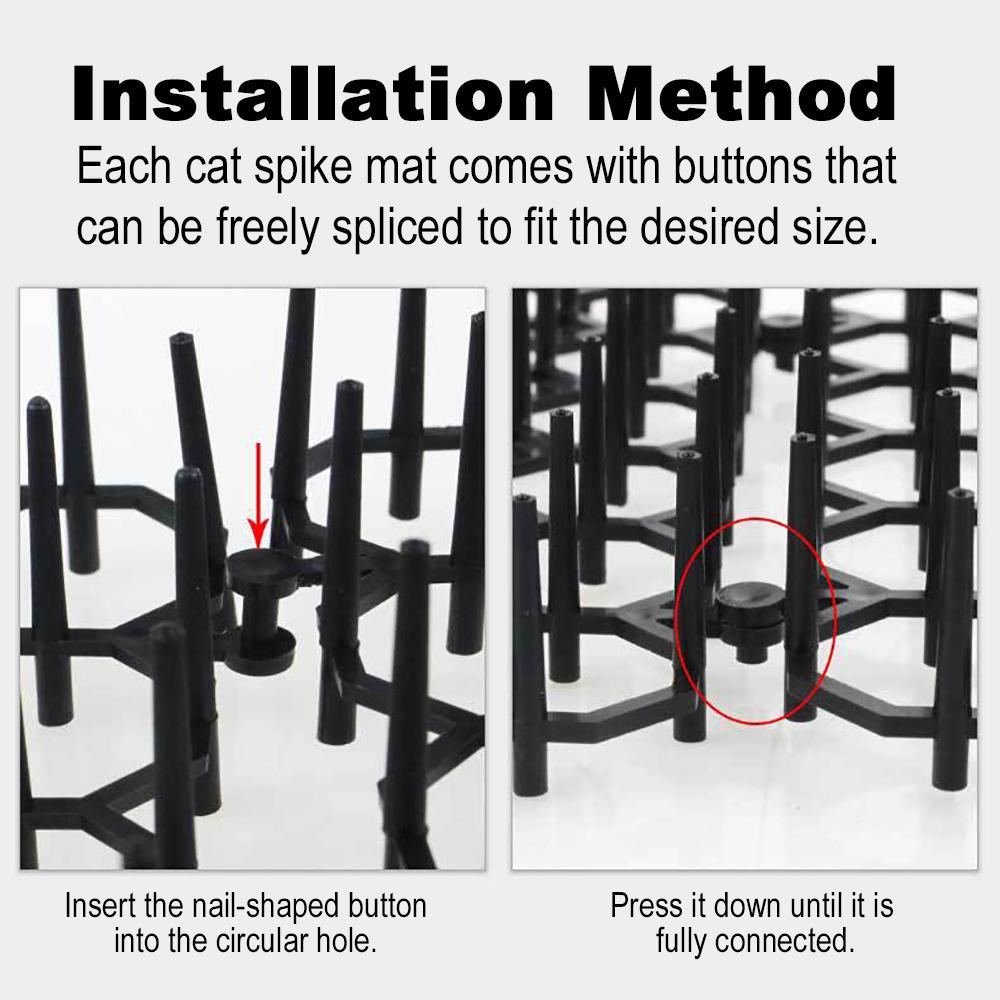 Installation Method

Each cat spike mat comes with buttons that can be freely spliced to fit the desired size.

Insert the nail-shaped button into the circular hole.

Press it down until it is fully connected.