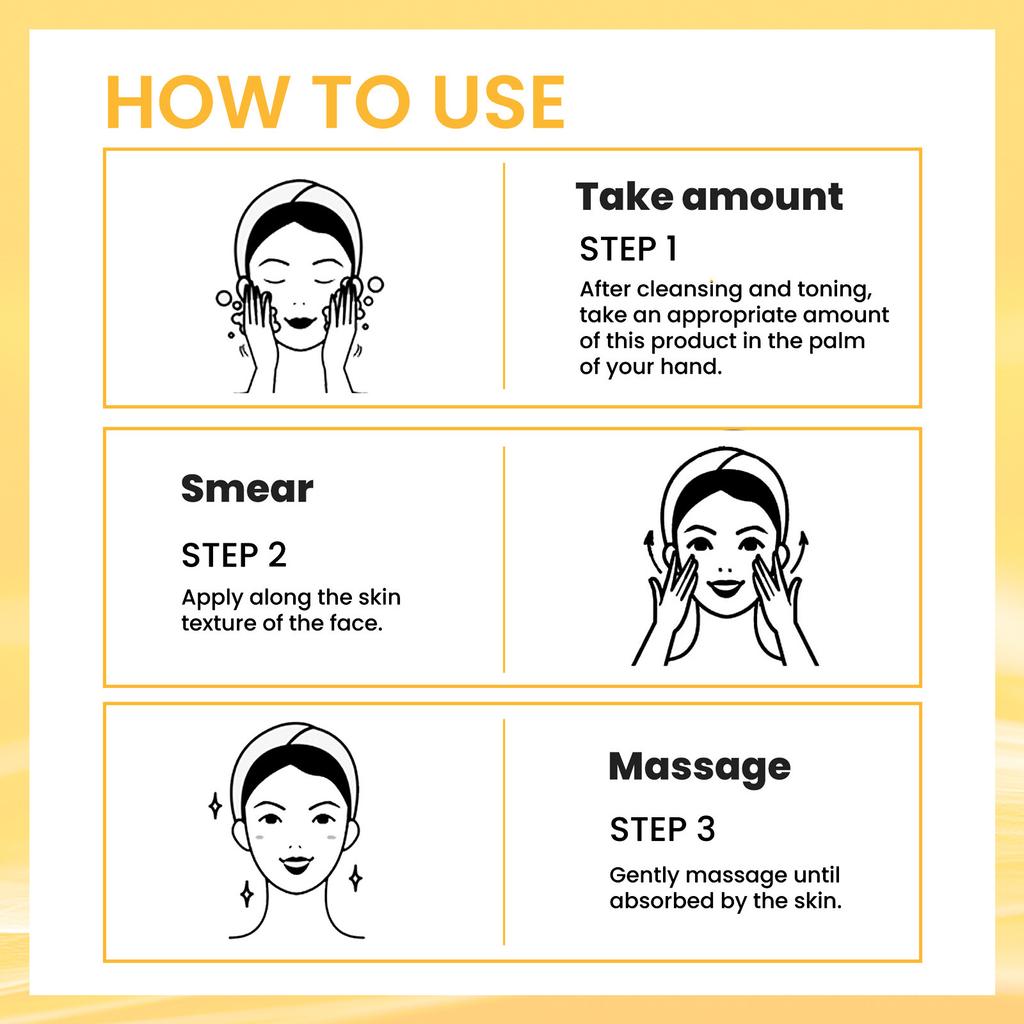 HOW TO USE

Take amount

STEP 1

After cleansing and toning, take an appropriate amount of this product in the palm of your hand.

Smear

STEP 2

Apply along the skin texture of the face.

Massage

STEP 3

Gently massage until absorbed by the skin.