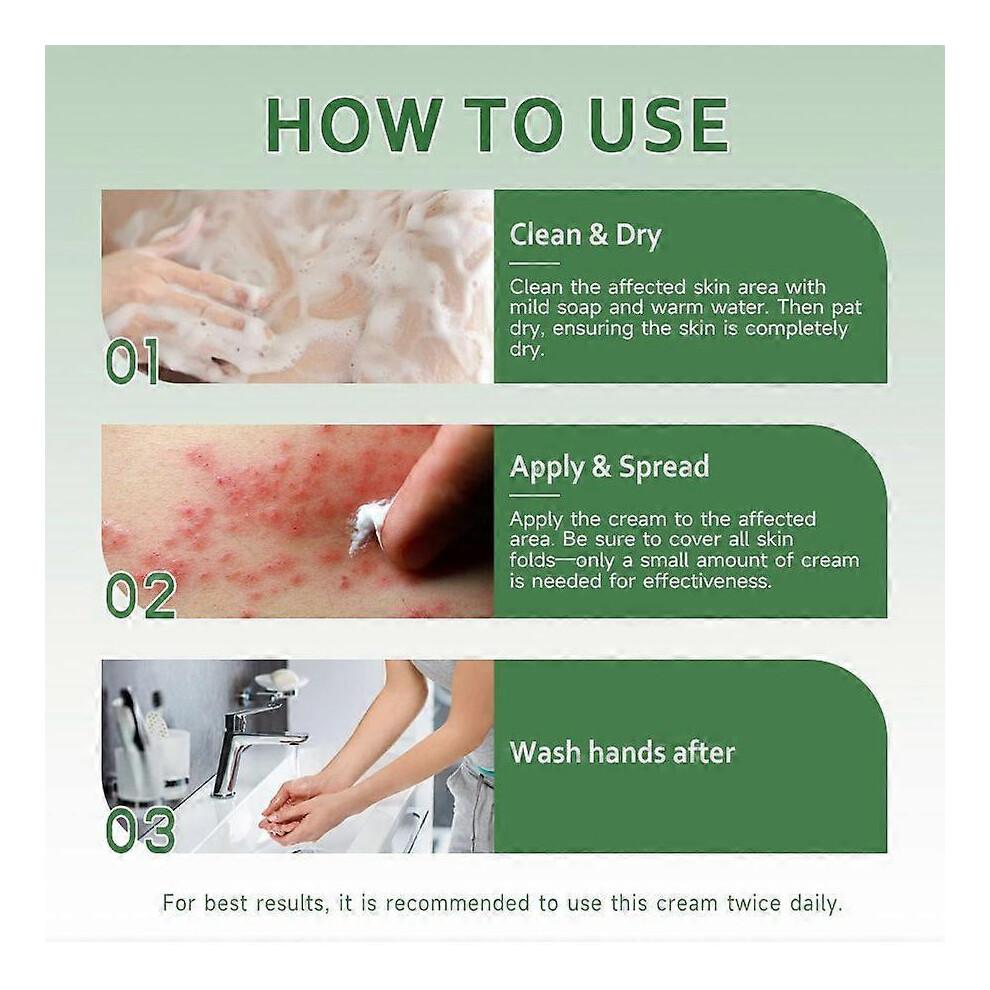 HOW TO USE

01

Clean & Dry

Clean the affected skin area with mild soap and warm water. Then pat dry, ensuring the skin is completely dry.

02

Apply & Spread

Apply the cream to the affected area. Be sure to cover all skin folds—only a small amount of cream is needed for effectiveness.

03

Wash hands after

For best results, it is recommended to use this cream twice daily.