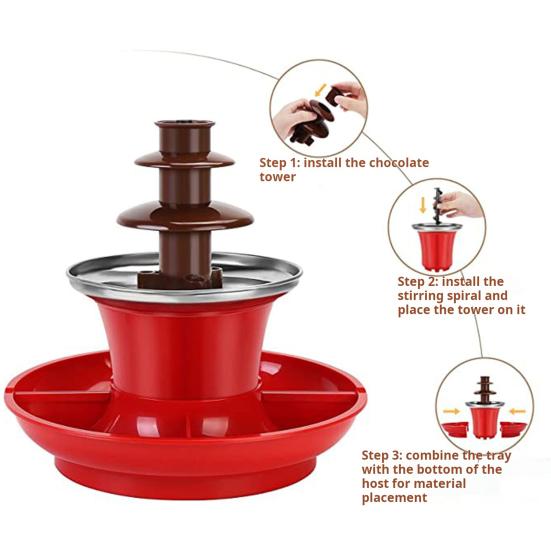 Step 1: install the chocolate tower

Step 2: install the stirring spiral and place the tower on it

Step 3: combine the tray with the bottom of the host for material placement