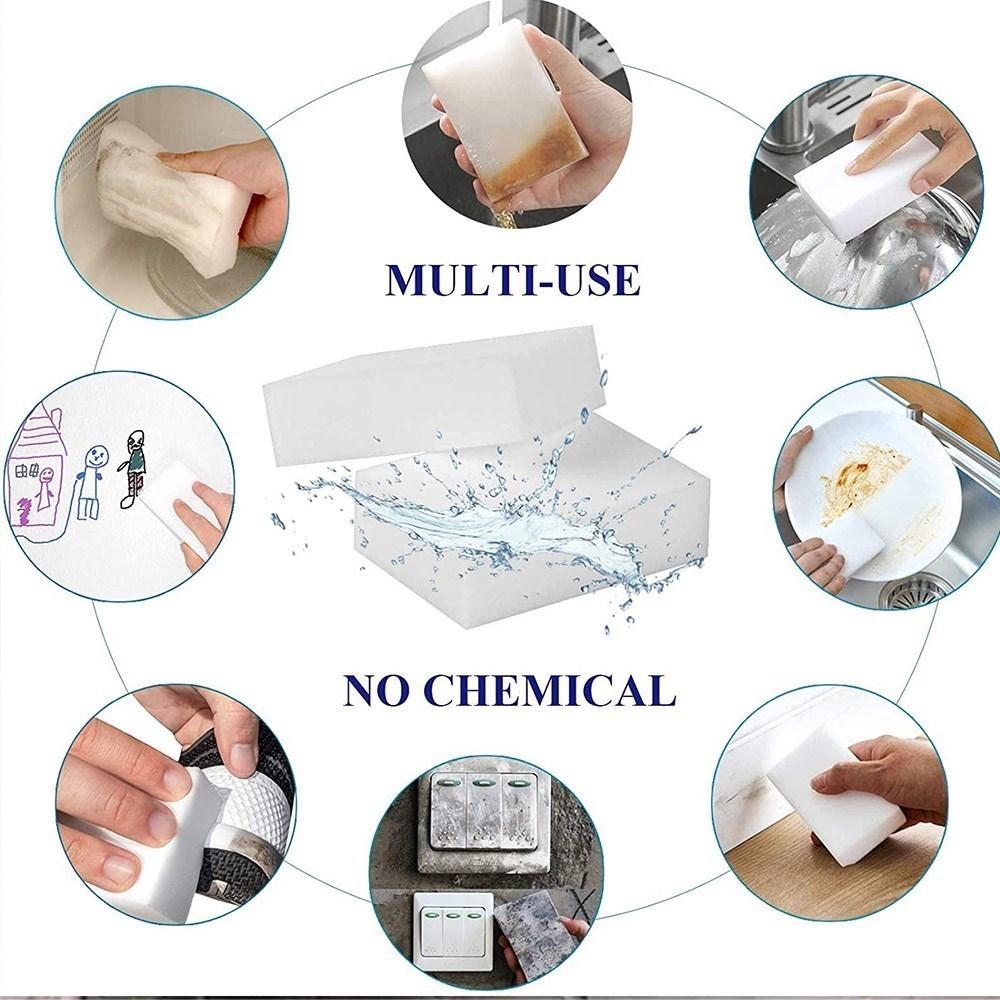 MULTI-USE

NO CHEMICAL