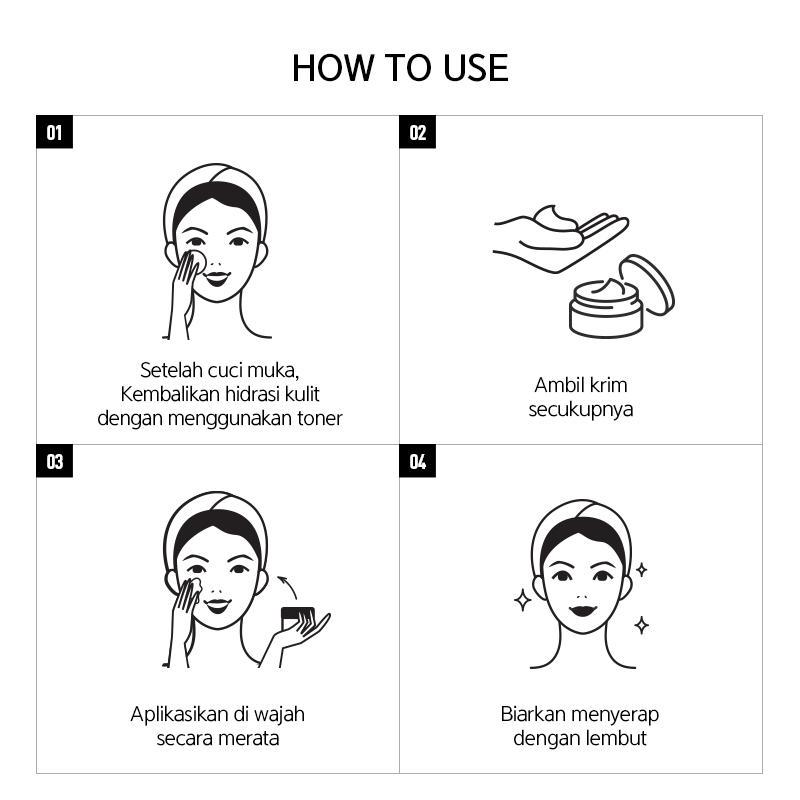 HOW TO USE

01

Setelah cuci muka,
Kembalikan hidrasi kulit
dengan menggunakan toner

02

Ambil krim
secukupnya

03

Aplikasikan di wajah
secara merata

04

Biarkan menyerap
dengan lembut