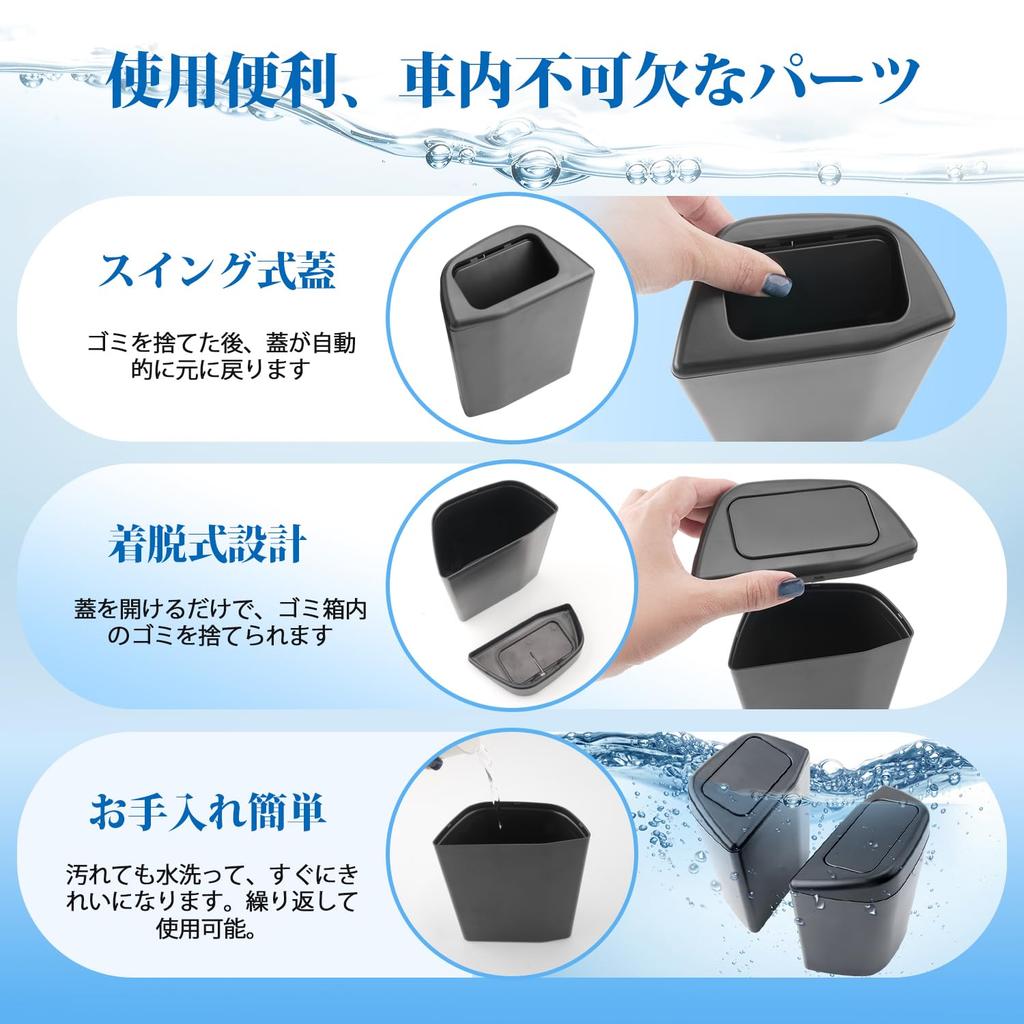 使用便利、車内不可欠なパーツ

スイング式蓋

ゴミを捨てた後、蓋が自動的に元に戻ります

着脱式設計

蓋を開けるだけで、ゴミ箱内のゴミを捨てられます

お手入れ簡単

汚れても水洗って、すぐにきれいになります。繰り返して使用可能。