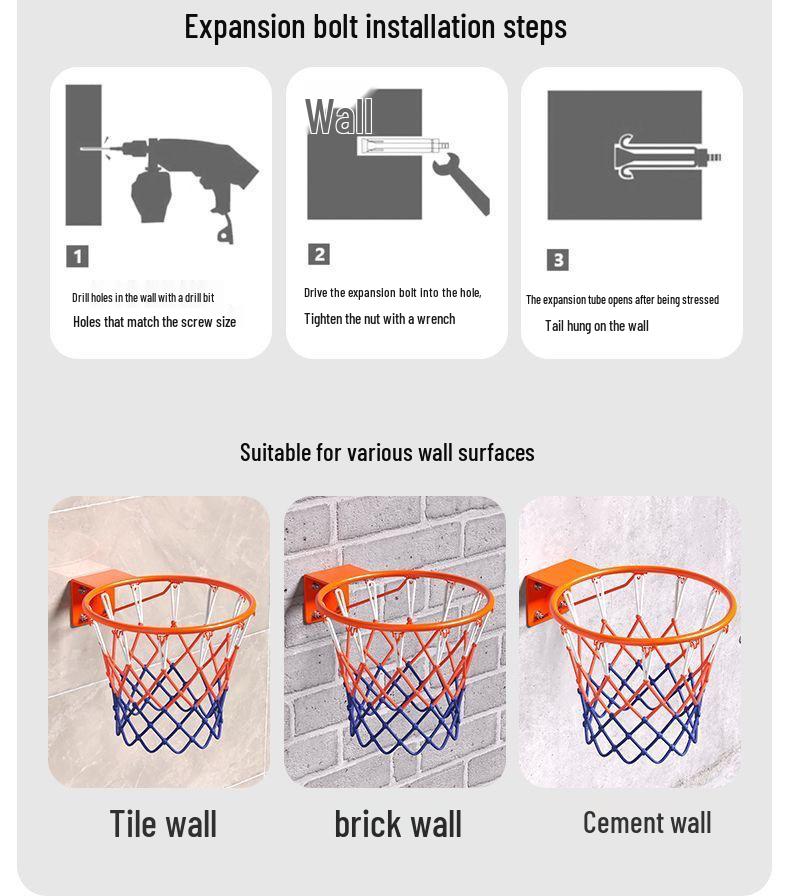 Expansion bolt installation steps

1

Drill holes in the wall with a drill bit

Holes that match the screw size

Wall

2

Drive the expansion bolt into the hole,

Tighten the nut with a wrench

3

The expansion tube opens after being stressed

Tail hung on the wall

Suitable for various wall surfaces

Tile wall

brick wall

Cement wall