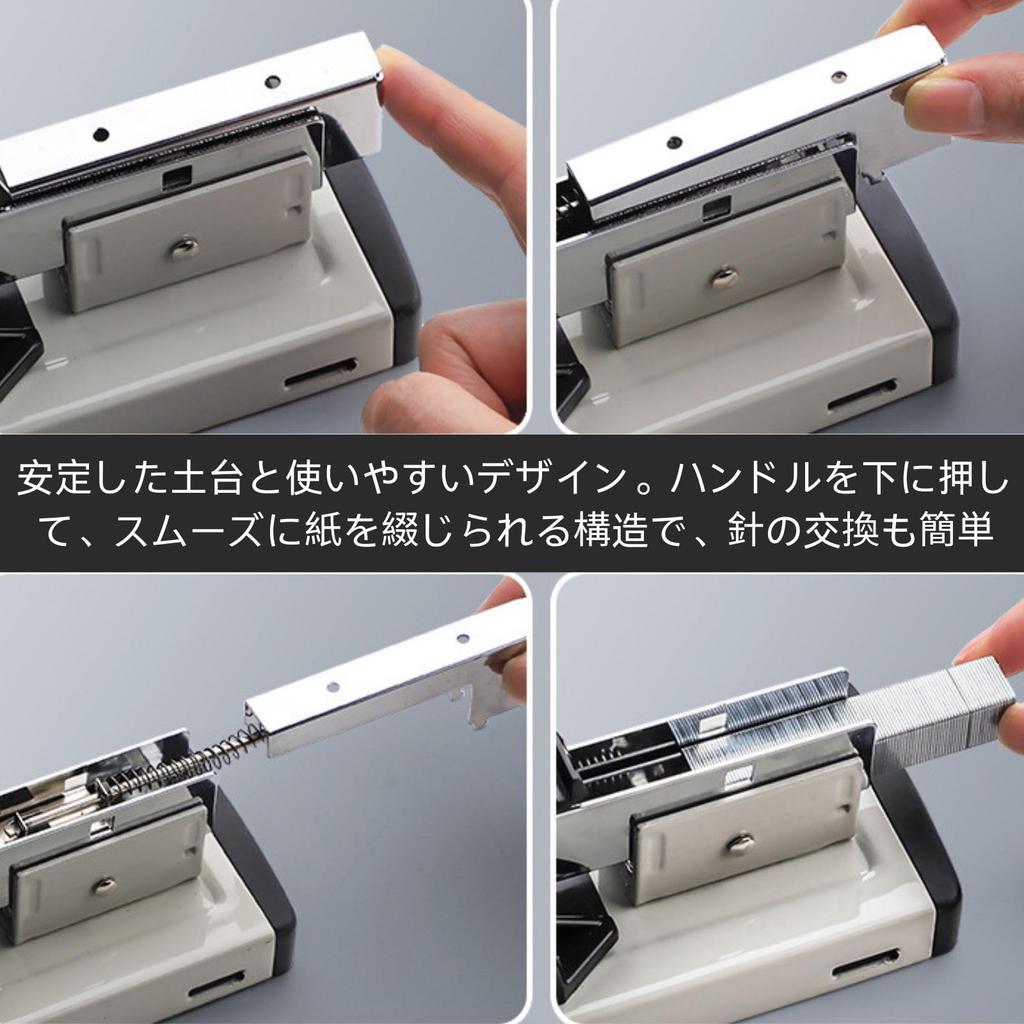 安定した土台と使いやすいデザイン。ハンドルを下に押して、スムーズに紙を綴じられる構造で、針の交換も簡単