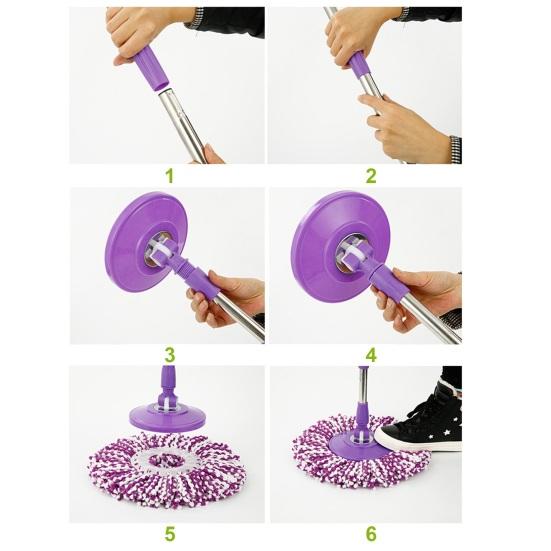 1

2

3

4

5

6