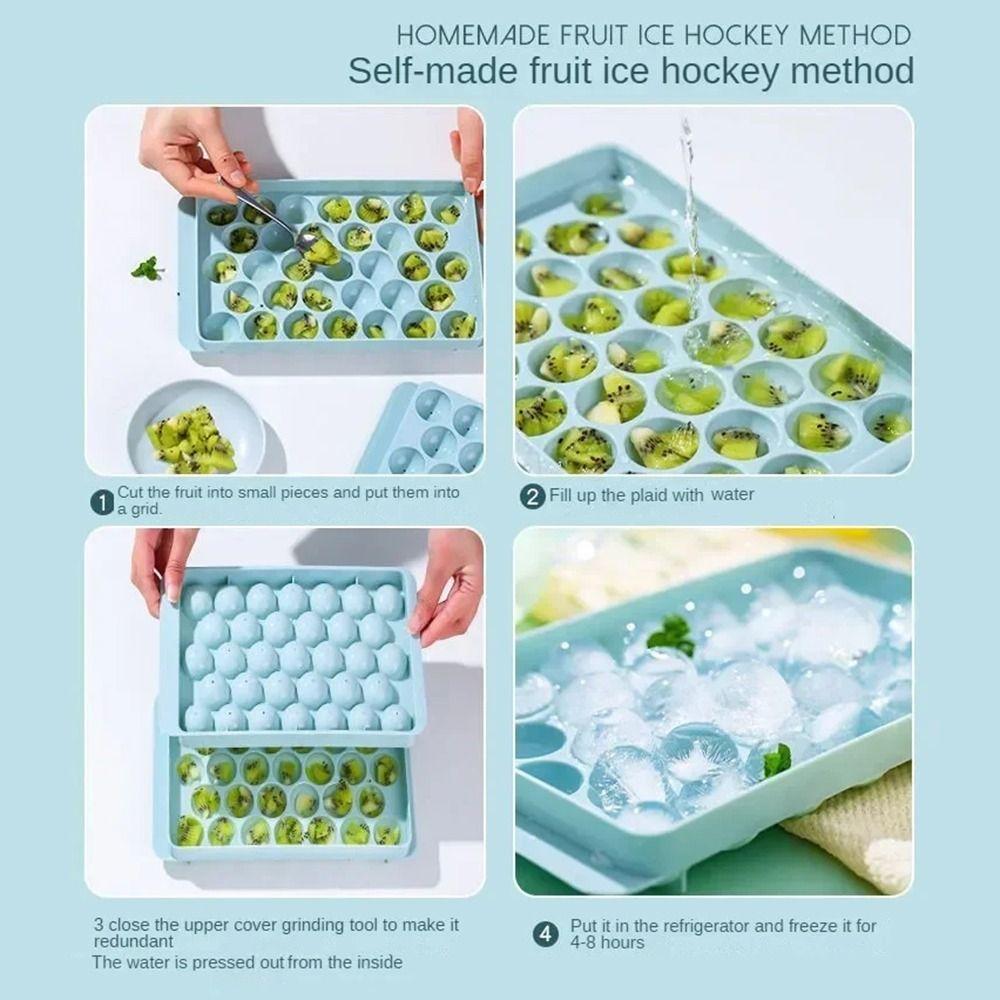 HOMEMADE FRUIT ICE HOCKEY METHOD
Self-made fruit ice hockey method

1 Cut the fruit into small pieces and put them into a grid.

2 Fill up the plaid with water

3 close the upper cover grinding tool to make it redundant
The water is pressed out from the inside

4 Put it in the refrigerator and freeze it for 4-8 hours