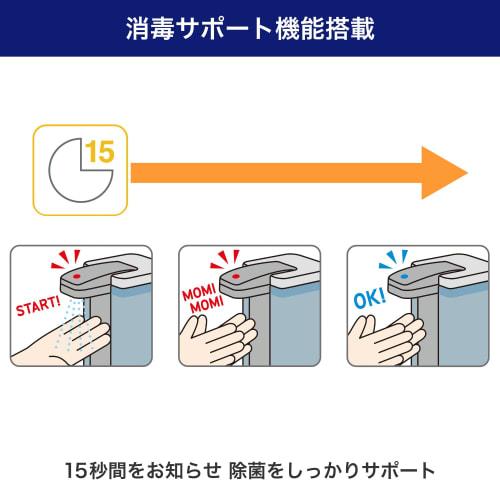 消毒サポート機能搭載

15

START!

MOMI
MOMI

OK!

15秒間をお知らせ 除菌をしっかりサポート