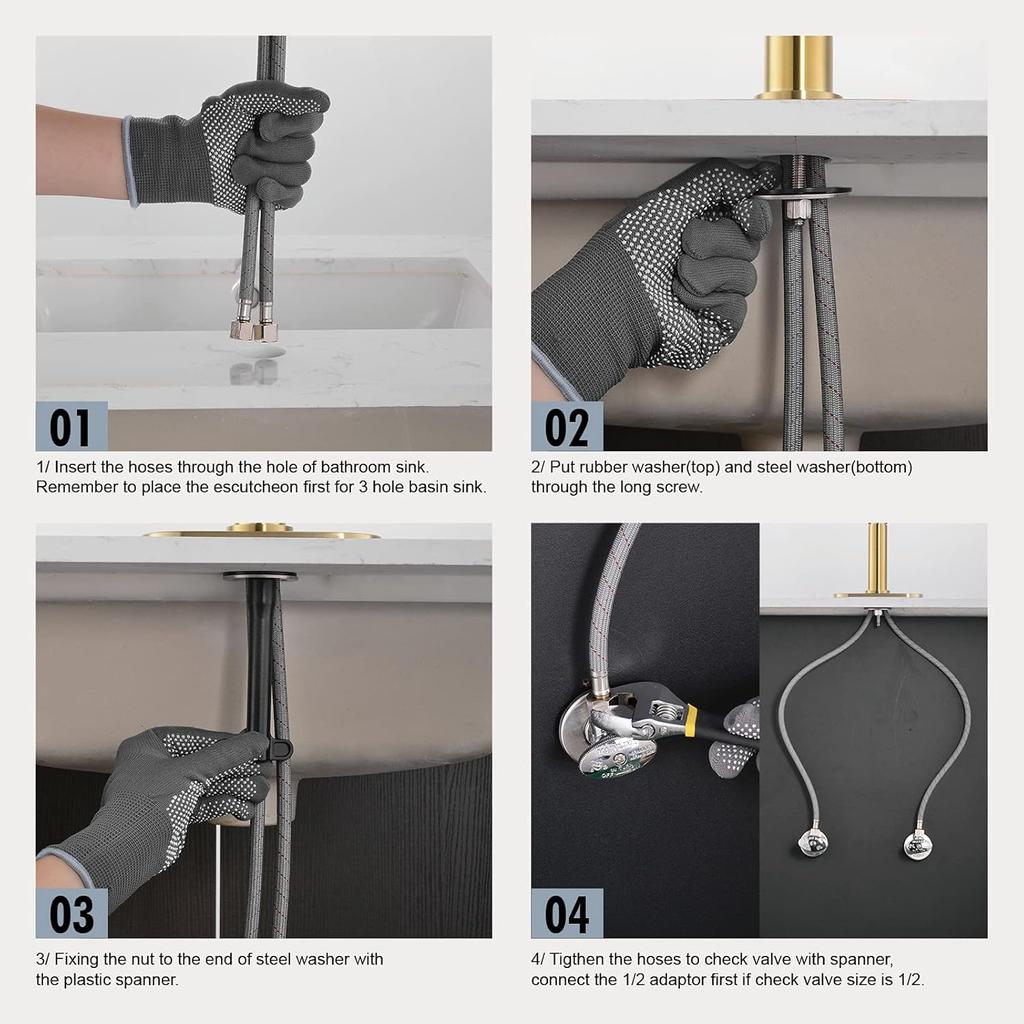 01

1/ Insert the hoses through the hole of bathroom sink. Remember to place the escutcheon first for 3 hole basin sink.

02

2/ Put rubber washer(top) and steel washer(bottom) through the long screw.

03

3/ Fixing the nut to the end of steel washer with the plastic spanner.

04

4/ Tigthen the hoses to check valve with spanner, connect the 1/2 adaptor first if check valve size is 1/2.