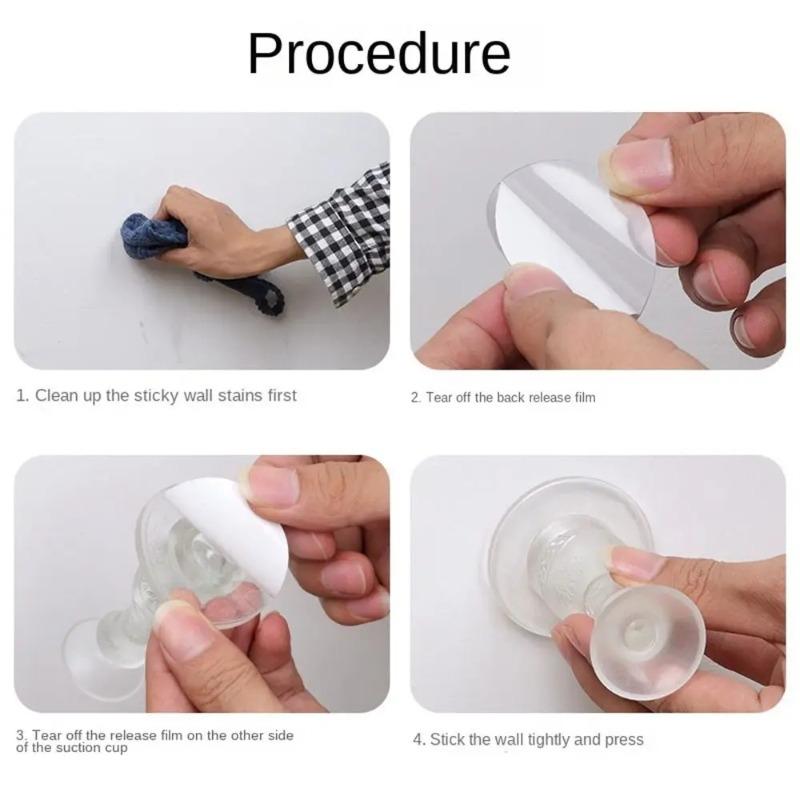 Procedure

1. Clean up the sticky wall stains first

2. Tear off the back release film

3. Tear off the release film on the other side of the suction cup

4. Stick the wall tightly and press