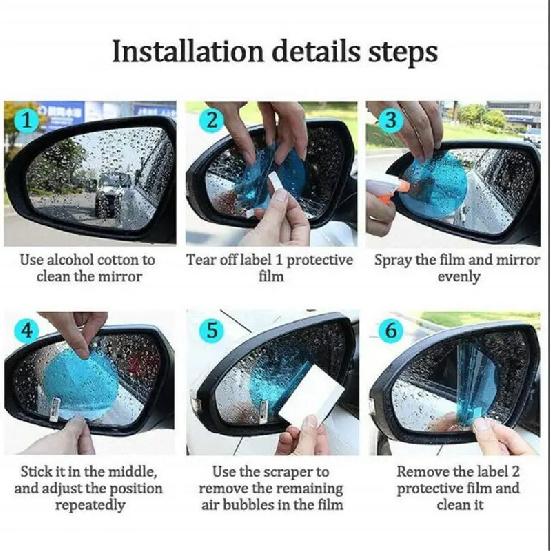 Installation details steps

1

Use alcohol cotton to clean the mirror

2

Tear off label 1 protective film

3

Spray the film and mirror evenly

4

Stick it in the middle, and adjust the position repeatedly

5

Use the scraper to remove the remaining air bubbles in the film

6

Remove the label 2 protective film and clean it