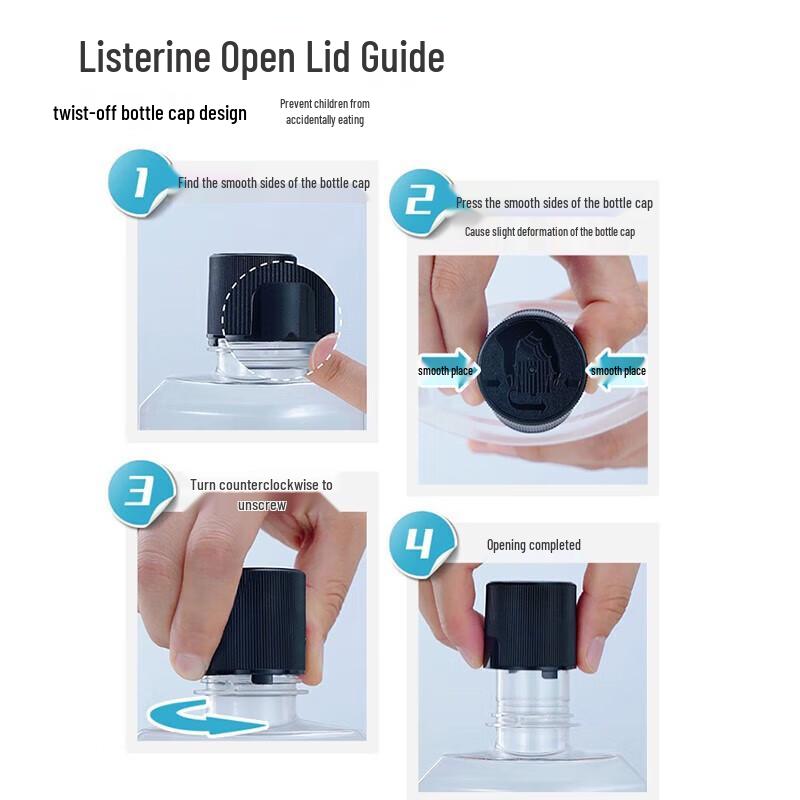 Listerine Open Lid Guide

twist-off bottle cap design

Prevent children from accidentally eating

1 Find the smooth sides of the bottle cap

2 Press the smooth sides of the bottle cap

Cause slight deformation of the bottle cap

smooth place

smooth place

3 Turn counterclockwise to unscrew

4 Opening completed