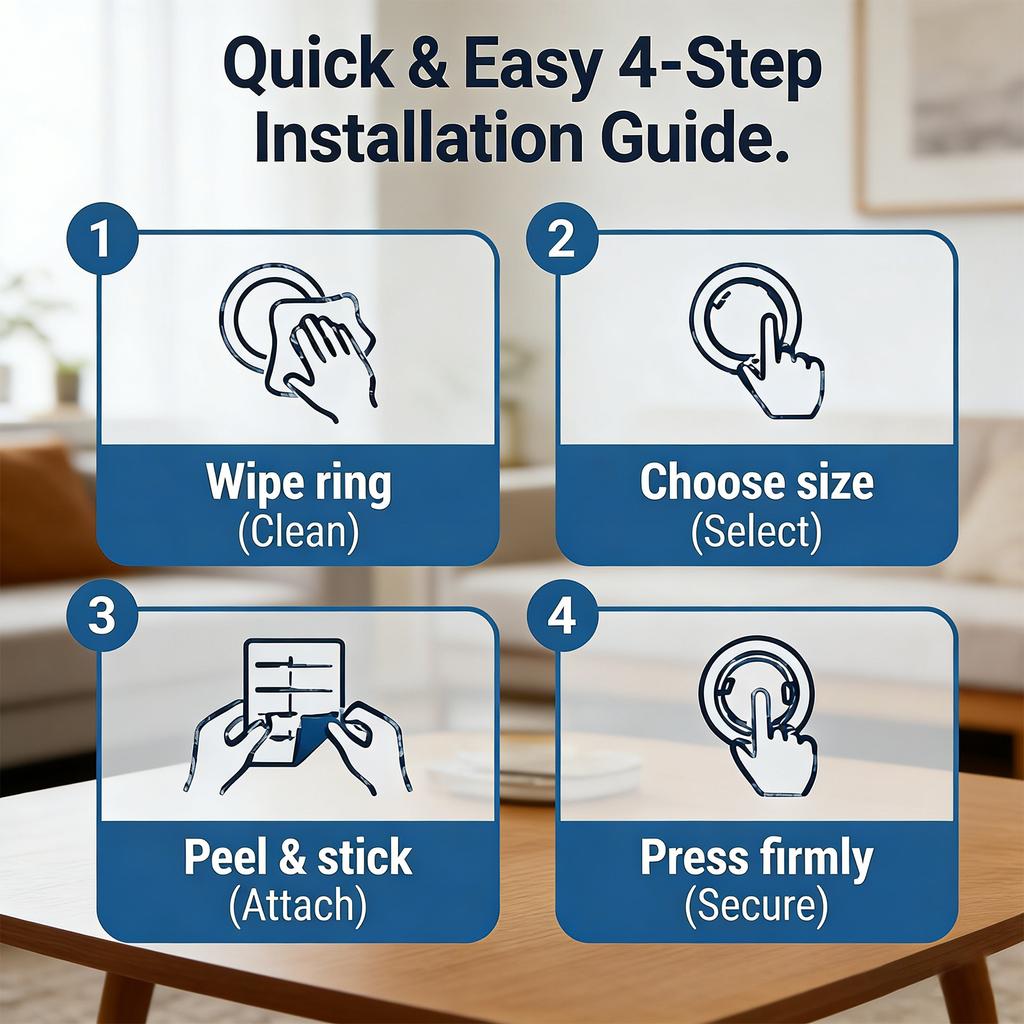 Quick & Easy 4-Step Installation Guide.

1

Wipe ring
(Clean)

2

Choose size
(Select)

3

Peel & stick
(Attach)

4

Press firmly
(Secure)