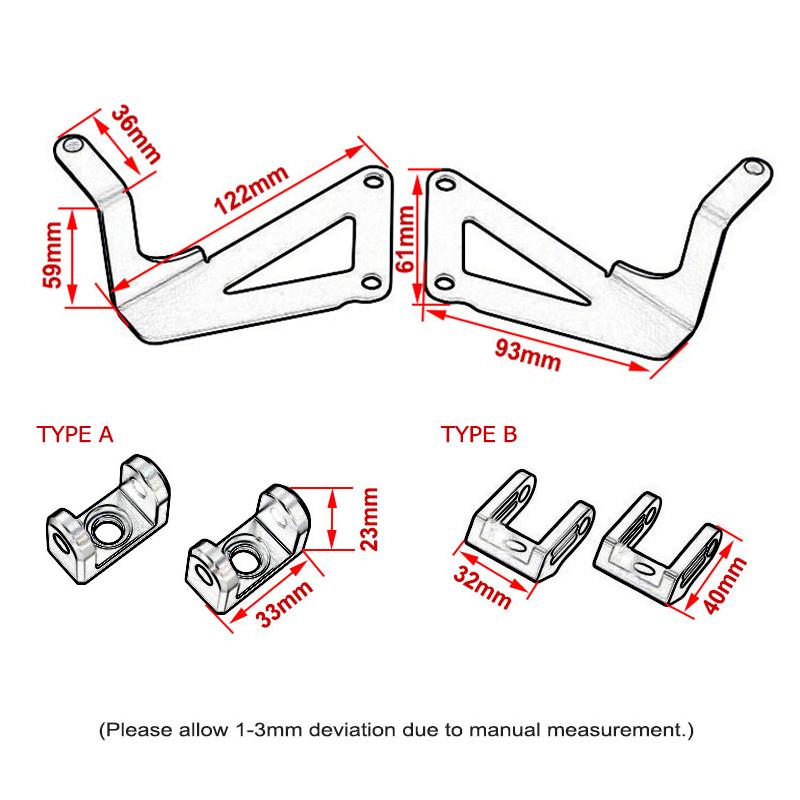 36mm
122mm
59mm
61mm
93mm

TYPE A
23mm
33mm

TYPE B
32mm
40mm

(Please allow 1-3mm deviation due to manual measurement.)