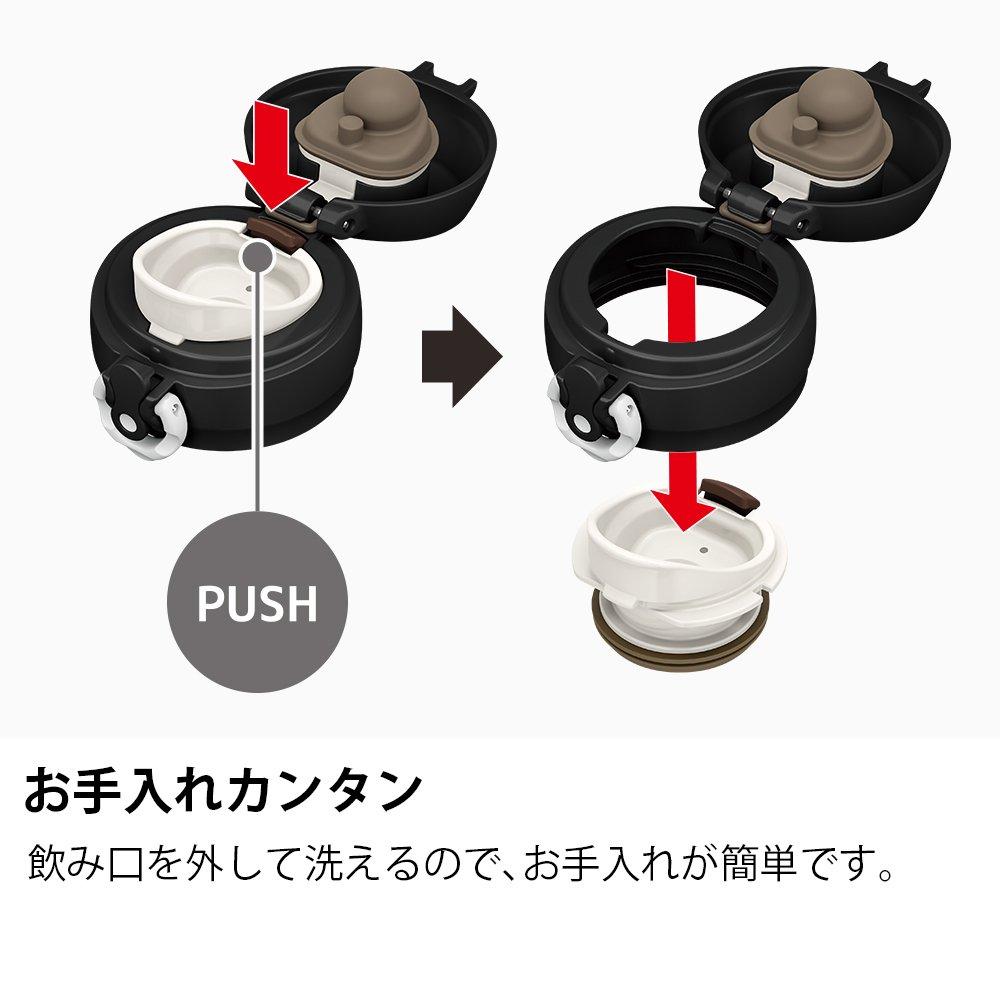 PUSH

お手入れカンタン

飲み口を外して洗えるので、お手入れが簡単です。