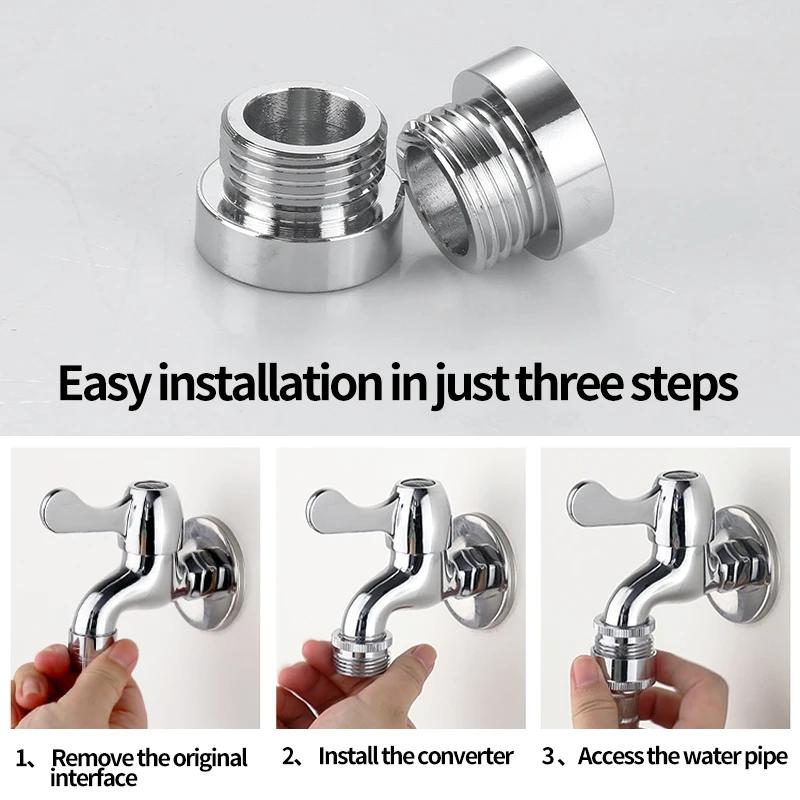 Easy installation in just three steps

1、Remove the original interface

2、Install the converter

3、Access the water pipe