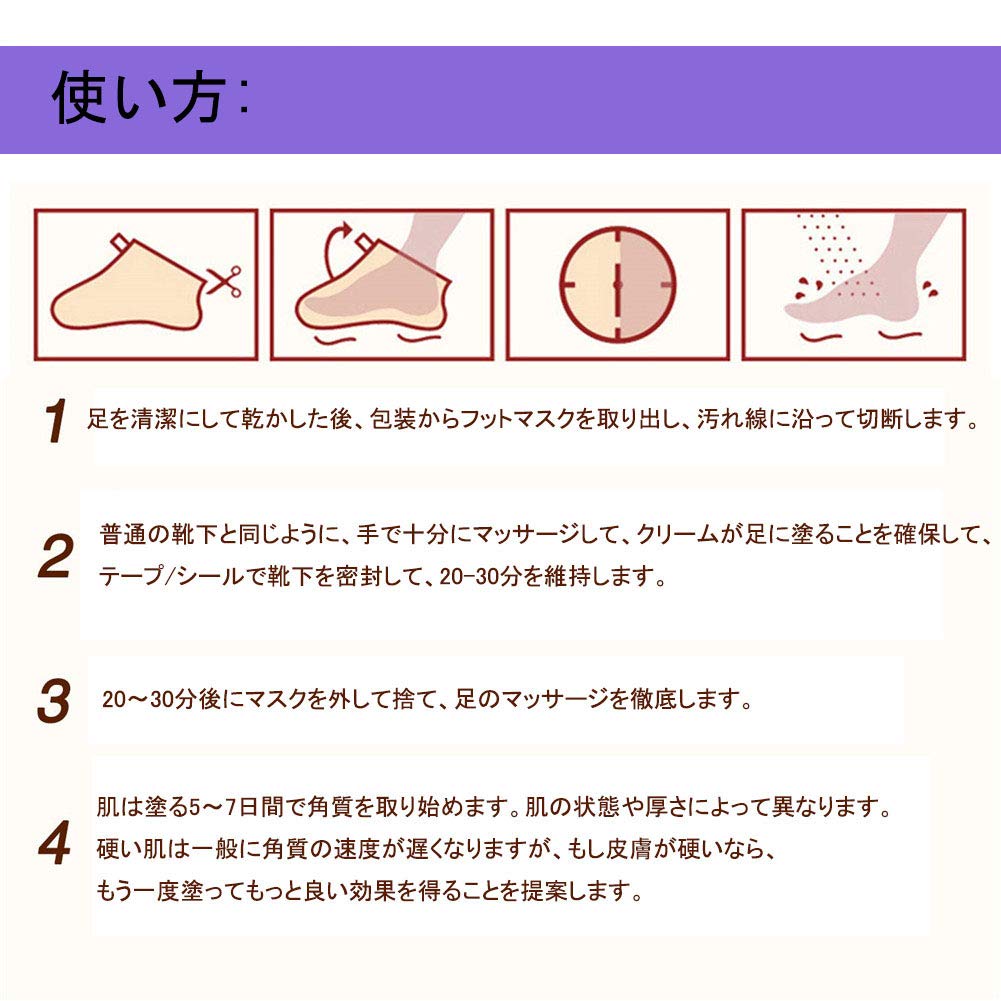 使い方:

1 足を清潔にして乾かした後、包装からフットマスクを取り出し、汚れ線に沿って切断します。

2 普通の靴下と同じように、手で十分にマッサージして、クリームが足に塗ることを確保して、テープ/シールで靴下を密封して、20-30分を維持します。

3 20～30分後にマスクを外して捨て、足のマッサージを徹底します。

4 肌は塗る5～7日間で角質を取り始めます。肌の状態や厚さによって異なります。硬い肌は一般に角質の速度が遅くなりますが、もし皮膚が硬いなら、もう一度塗ってもっと良い効果を得ることを提案します。