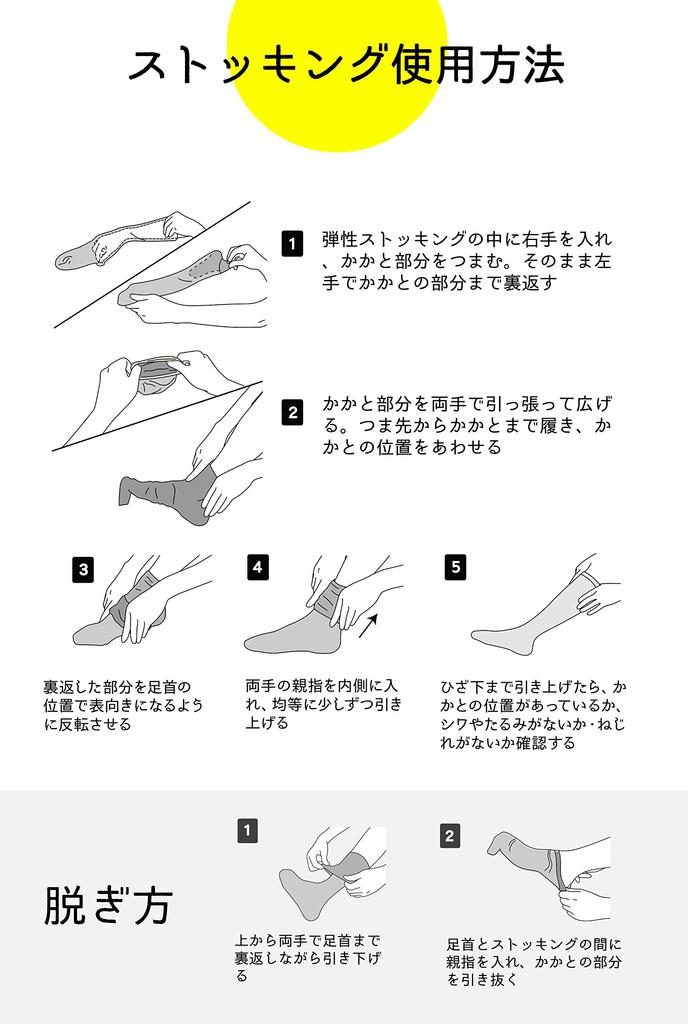 ストッキング使用方法

1 弾性ストッキングの中に右手を入れ、かかと部分をつまむ。そのまま左手でかかとの部分まで裏返す

2 かかと部分を両手で引っ張って広げる。つま先からかかとまで履き、かかとの位置をあわせる

3 裏返した部分を足首の位置で表向きになるように反転させる

4 両手の親指を内側に入れ、均等に少しずつ引き上げる

5 ひざ下まで引き上げたら、かかとの位置があっているか、シワやたるみがないか・ねじれがないか確認する

脱ぎ方

1 上から両手で足首まで裏返しながら引き下げる

2 足首とストッキングの間に親指を入れ、かかとの部分を引き抜く