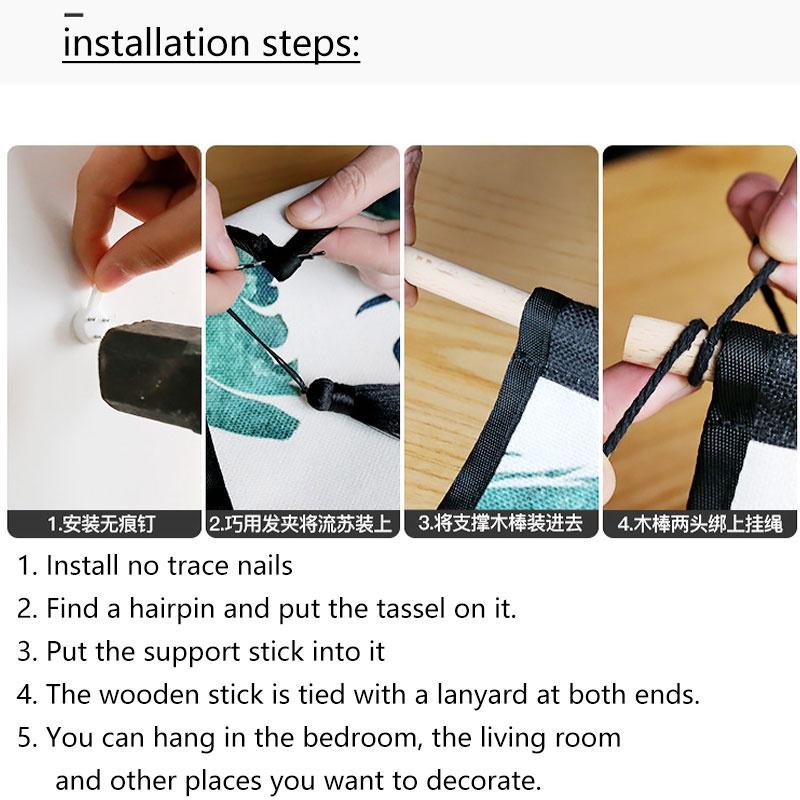 installation steps:

1.安装无痕钉

2.巧用发夹将流苏装上

3.将支撑木棒装进去

4.木棒两头绑上挂绳

1. Install no trace nails
2. Find a hairpin and put the tassel on it.
3. Put the support stick into it
4. The wooden stick is tied with a lanyard at both ends.
5. You can hang in the bedroom, the living room and other places you want to decorate.