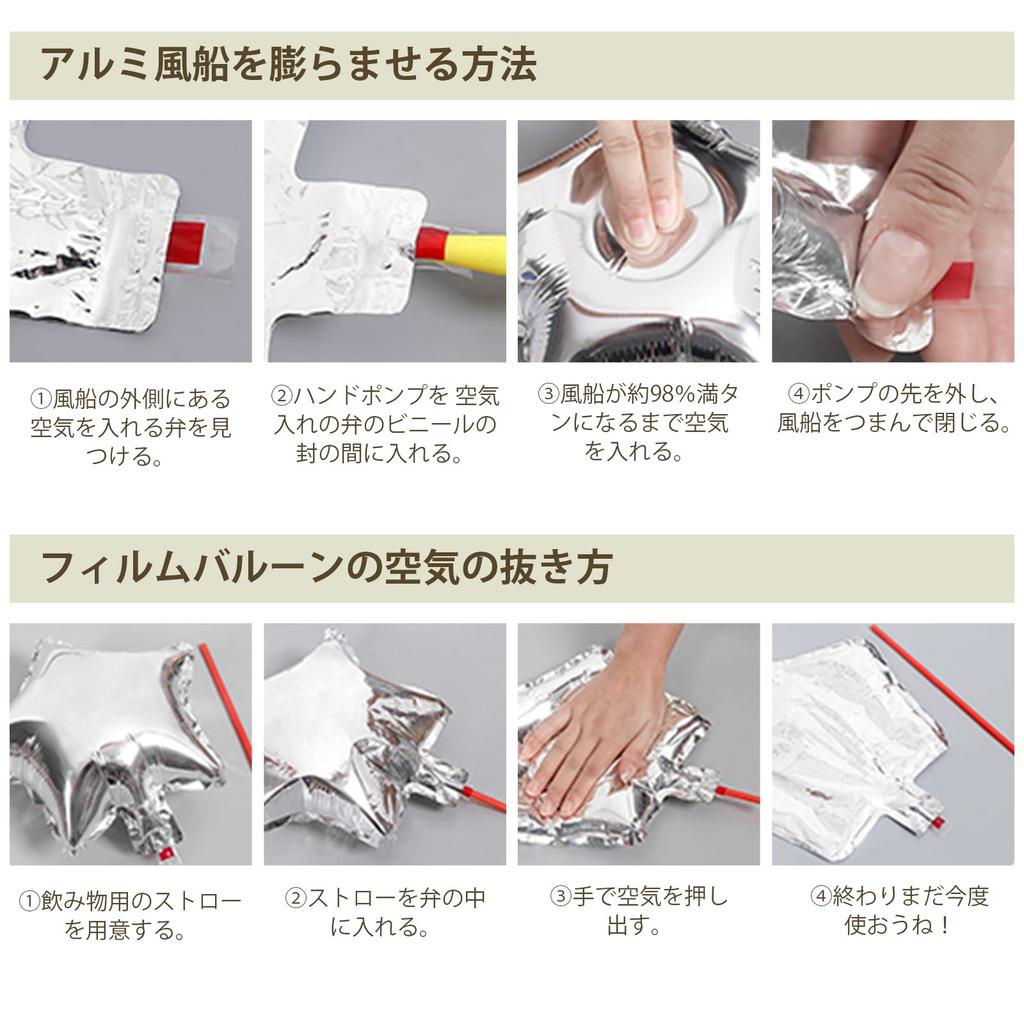 アルミ風船を膨らませる方法

①風船の外側にある空気を入れる弁を見つける。

②ハンドポンプを 空気入れの弁のビニールの封の間に入れる。

③風船が約98%満タンになるまで空気を入れる。

④ポンプの先を外し、風船をつまんで閉じる。

フィルムバルーンの空気の抜き方

①飲み物用のストローを用意する。

②ストローを弁の中に入れる。

③手で空気を押し出す。

④終わりまだ今度使おうね！