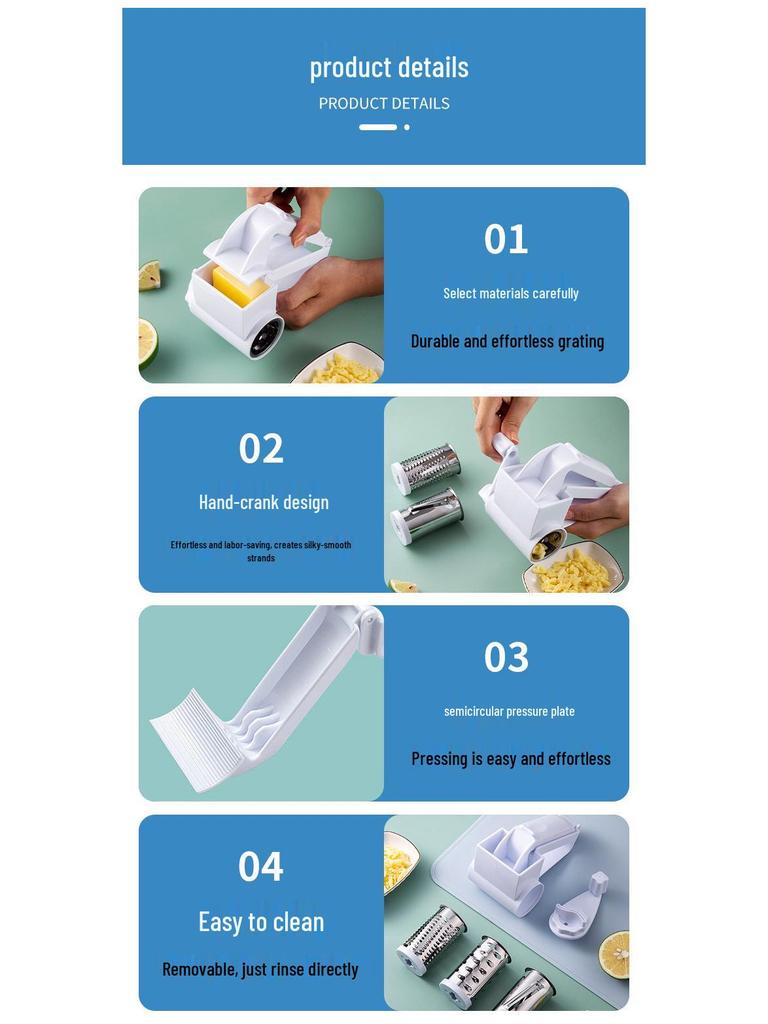 product details
PRODUCT DETAILS

01
Select materials carefully
Durable and effortless grating

02
Hand-crank design
Effortless and labor-saving, creates silky-smooth strands

03
semicircular pressure plate
Pressing is easy and effortless

04
Easy to clean
Removable, just rinse directly