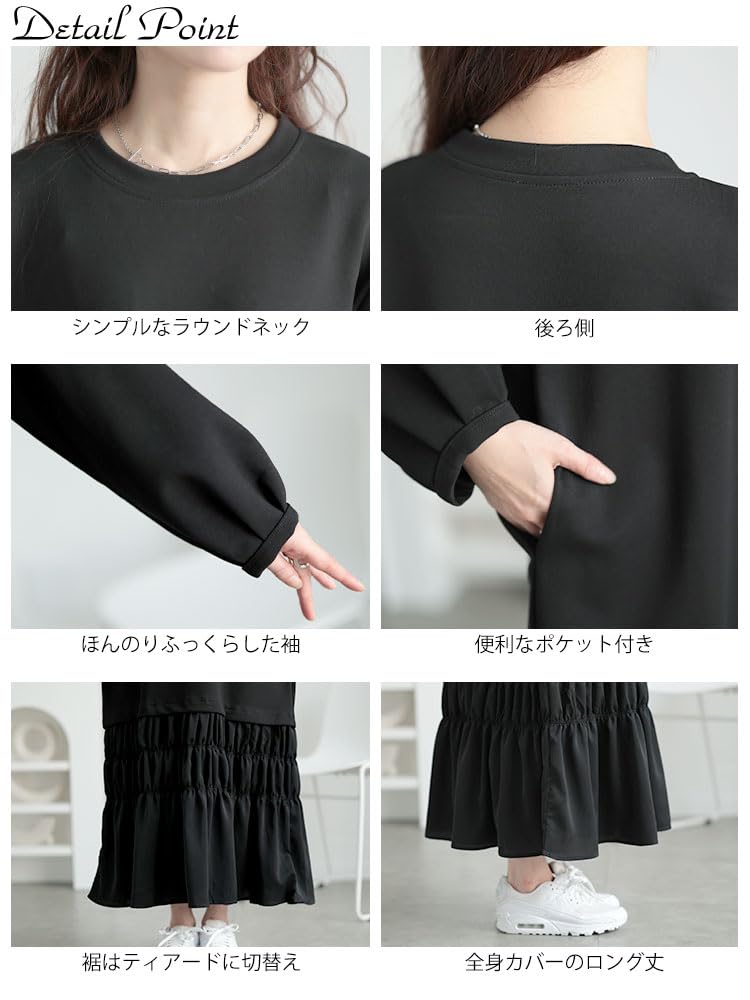 Detail Point

シンプルなラウンドネック

後ろ側

ほんのりふっくらした袖

便利なポケット付き

裾はティアードに切替え

全身カバーのロング丈