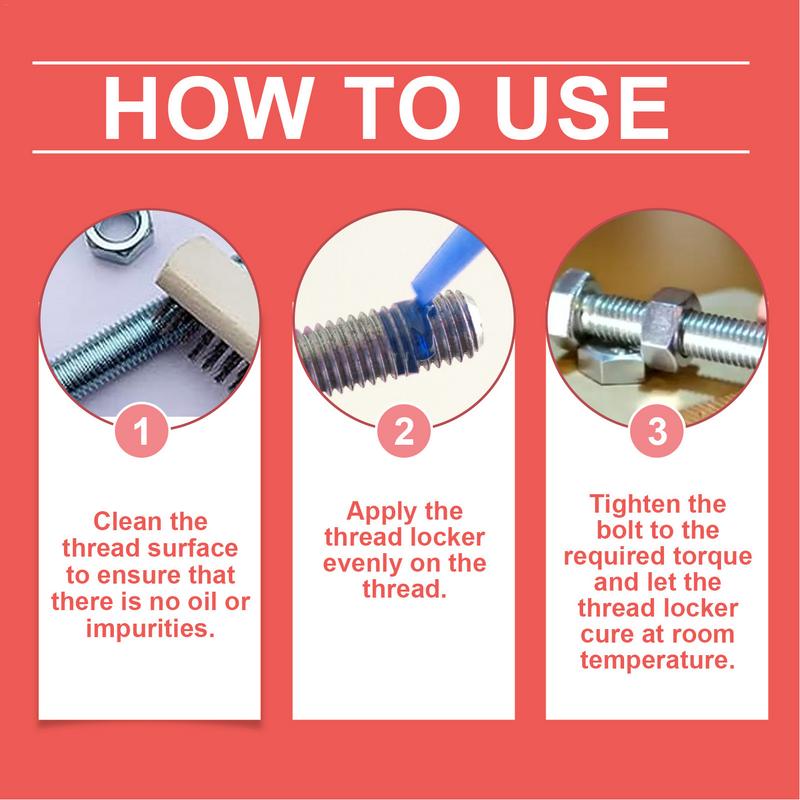 HOW TO USE

1

Clean the thread surface to ensure that there is no oil or impurities.

2

Apply the thread locker evenly on the thread.

3

Tighten the bolt to the required torque and let the thread locker cure at room temperature.