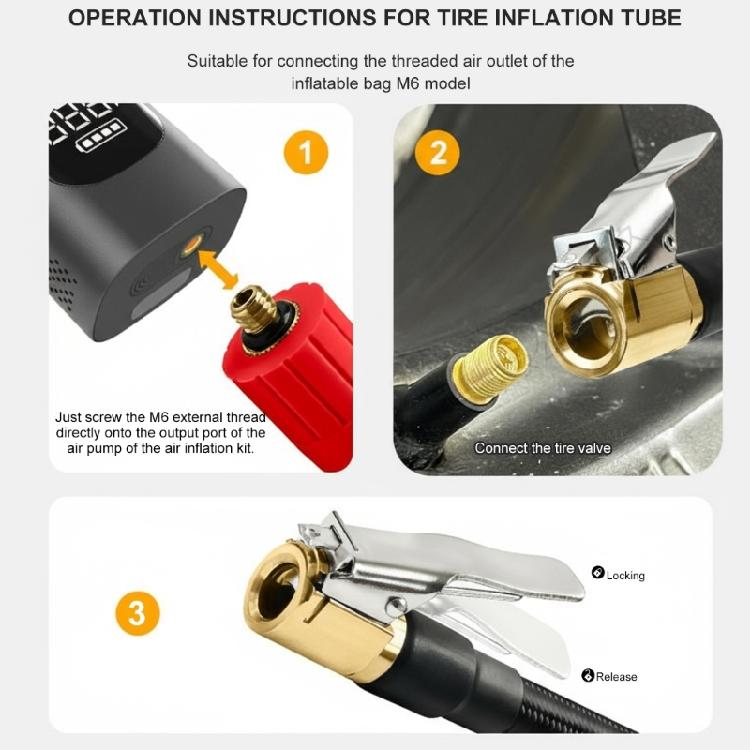 OPERATION INSTRUCTIONS FOR TIRE INFLATION TUBE

Suitable for connecting the threaded air outlet of the inflatable bag M6 model

1

Just screw the M6 external thread directly onto the output port of the air pump of the air inflation kit.

2

Connect the tire valve

3

Locking

Release