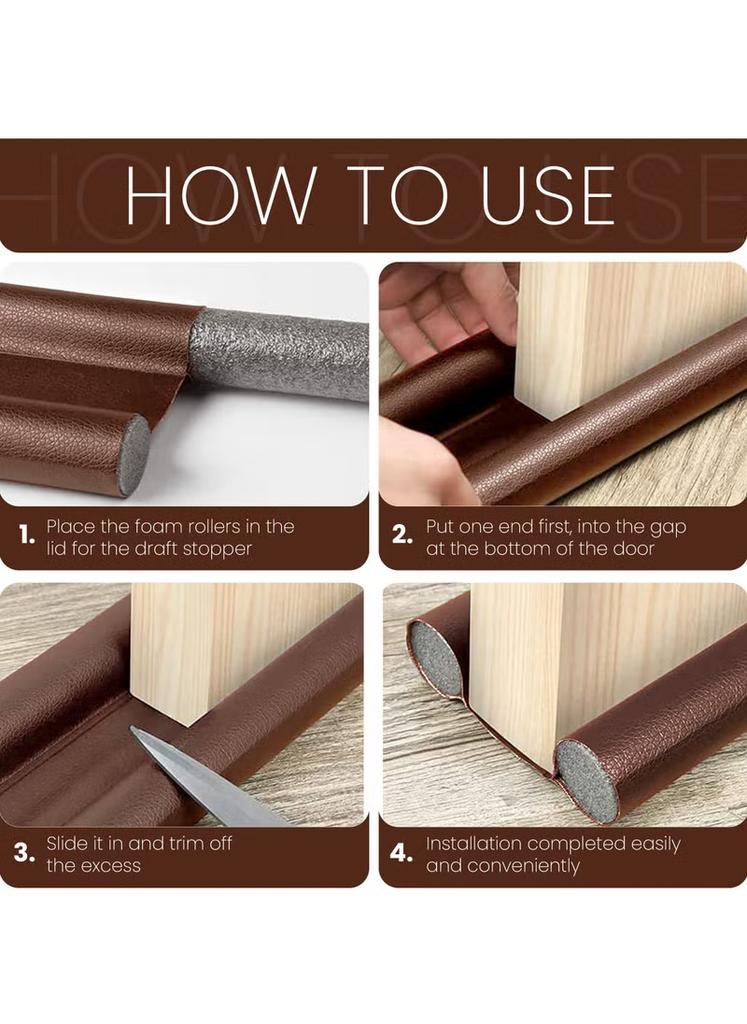 HOW TO USE

1. Place the foam rollers in the lid for the draft stopper

2. Put one end first, into the gap at the bottom of the door

3. Slide it in and trim off the excess

4. Installation completed easily and conveniently