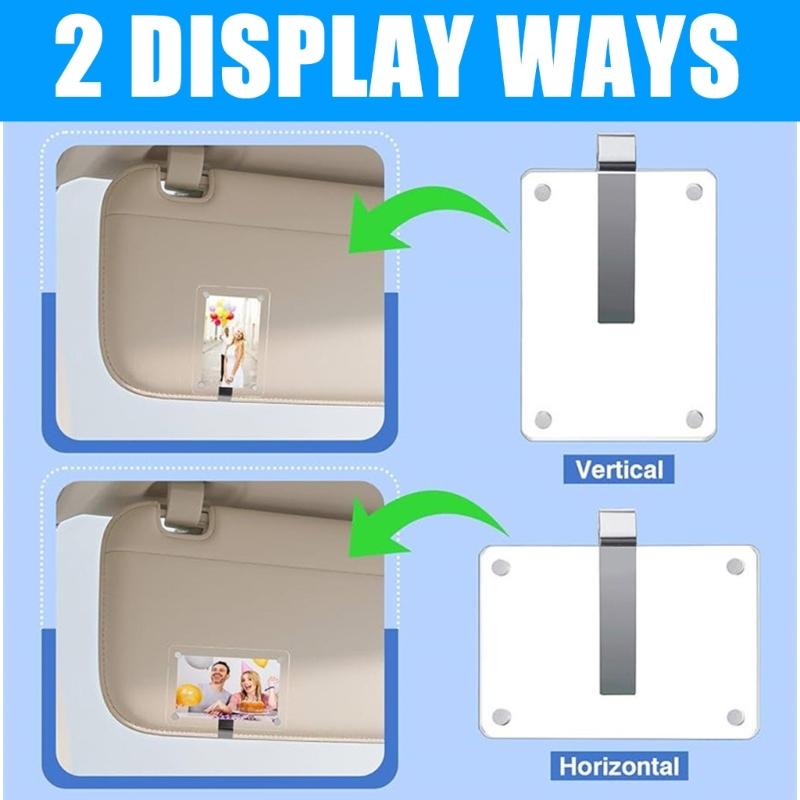 2 DISPLAY WAYS

Vertical

Horizontal