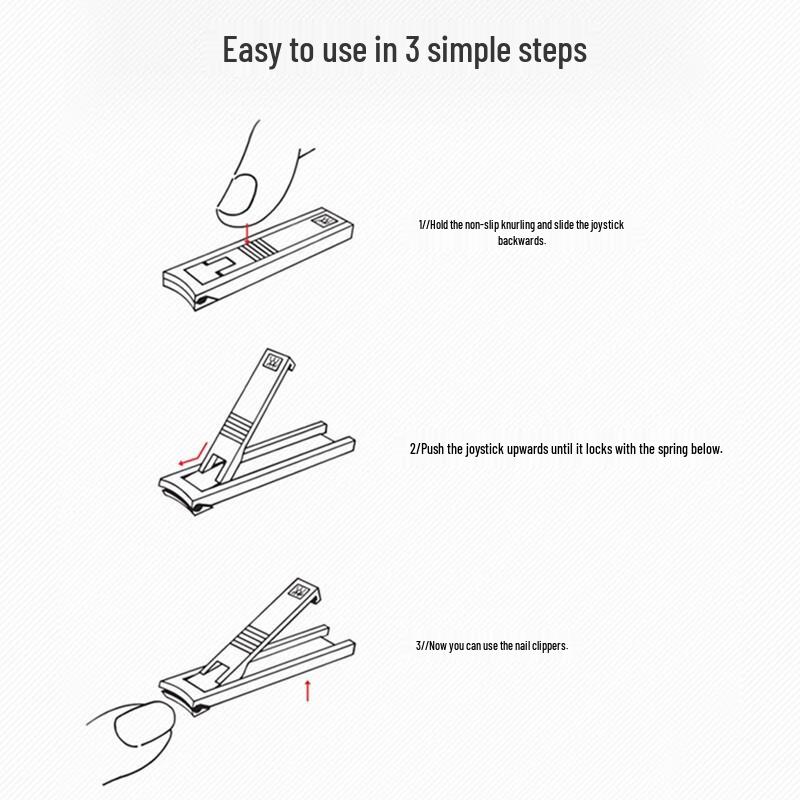 Easy to use in 3 simple steps

1//Hold the non-slip knurling and slide the joystick backwards.

2/Push the joystick upwards until it locks with the spring below.

3//Now you can use the nail clippers.