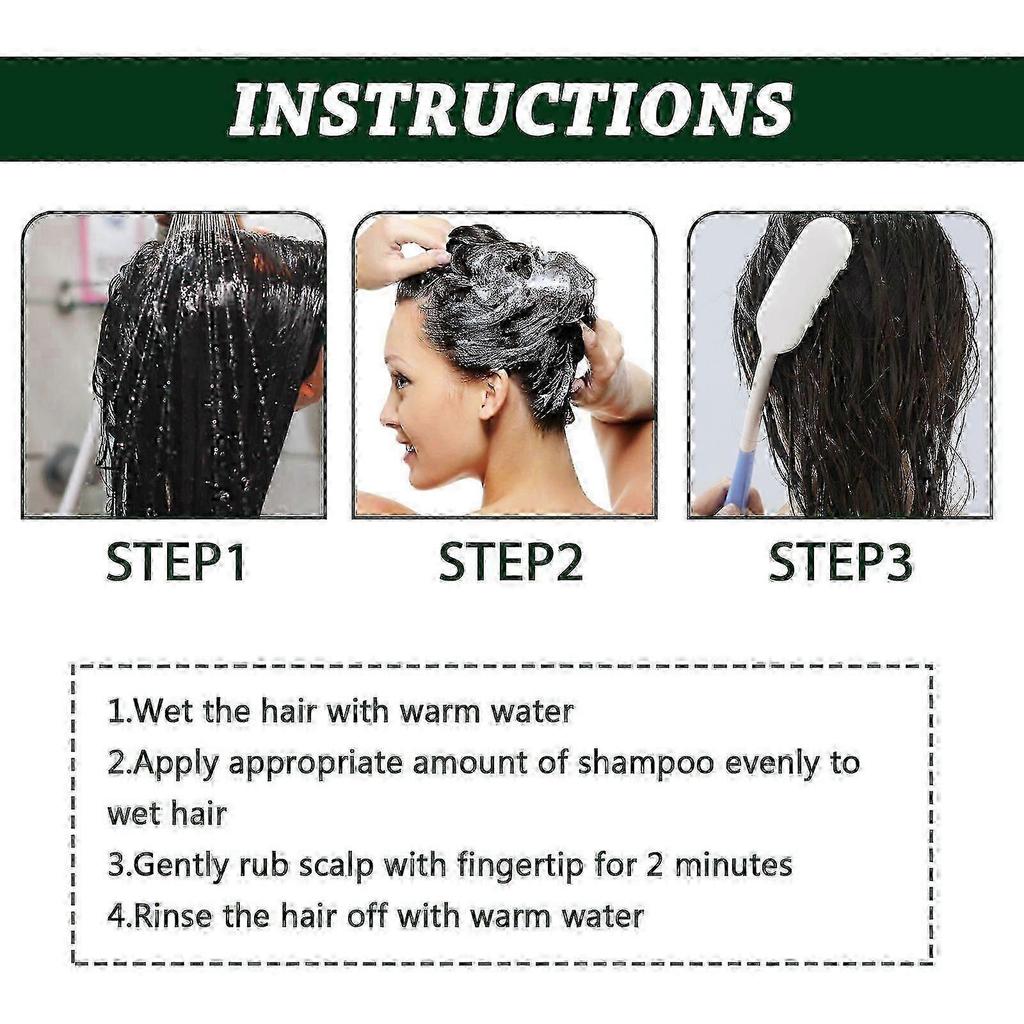 INSTRUCTIONS

STEP1

STEP2

STEP3

1.Wet the hair with warm water
2.Apply appropriate amount of shampoo evenly to wet hair
3.Gently rub scalp with fingertip for 2 minutes
4.Rinse the hair off with warm water